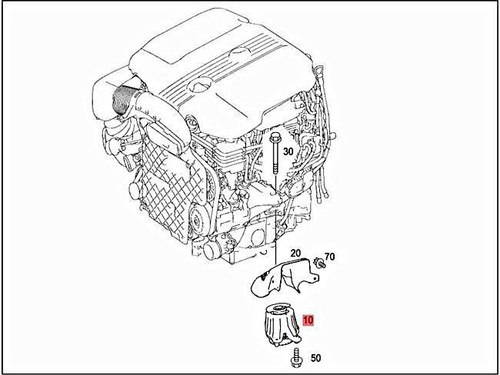 30
20
70
10
50