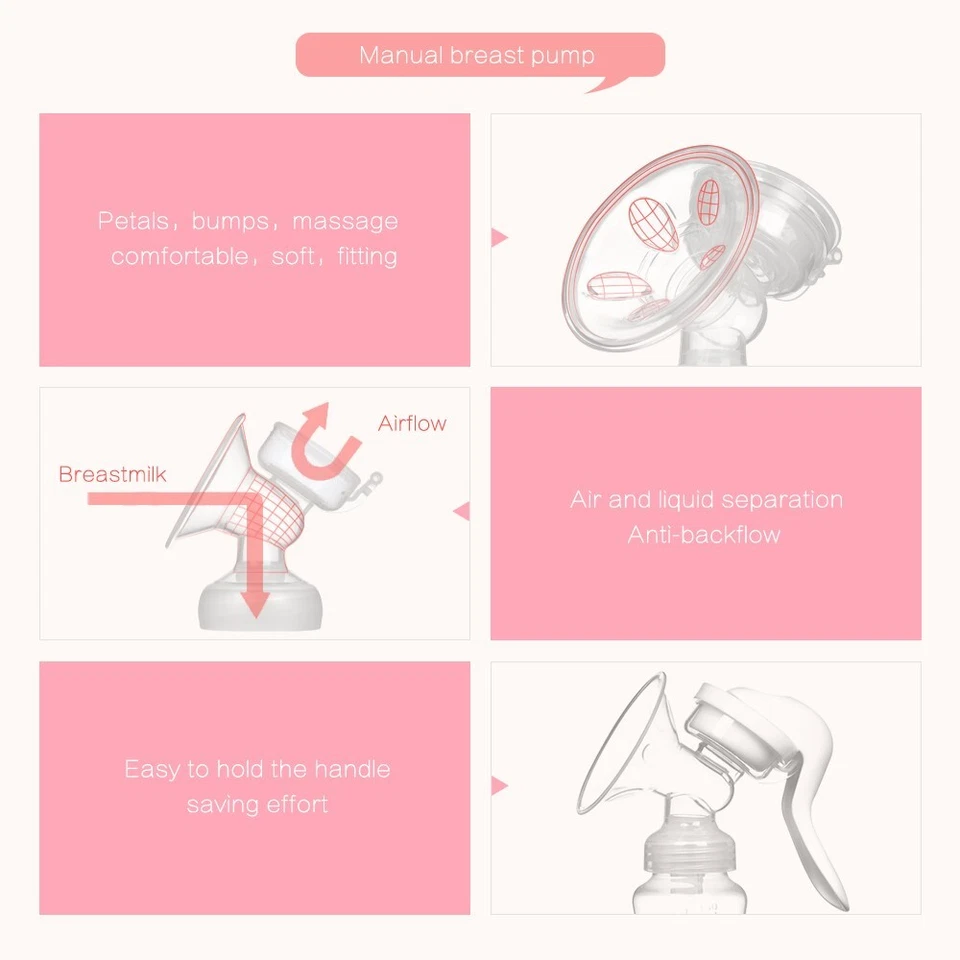 Manual breast pump

Petals，bumps，massage
comfortable，soft，fitting

Airflow

Breastmilk

Air and liquid separation
Anti-backflow

Easy to hold the handle
saving effort