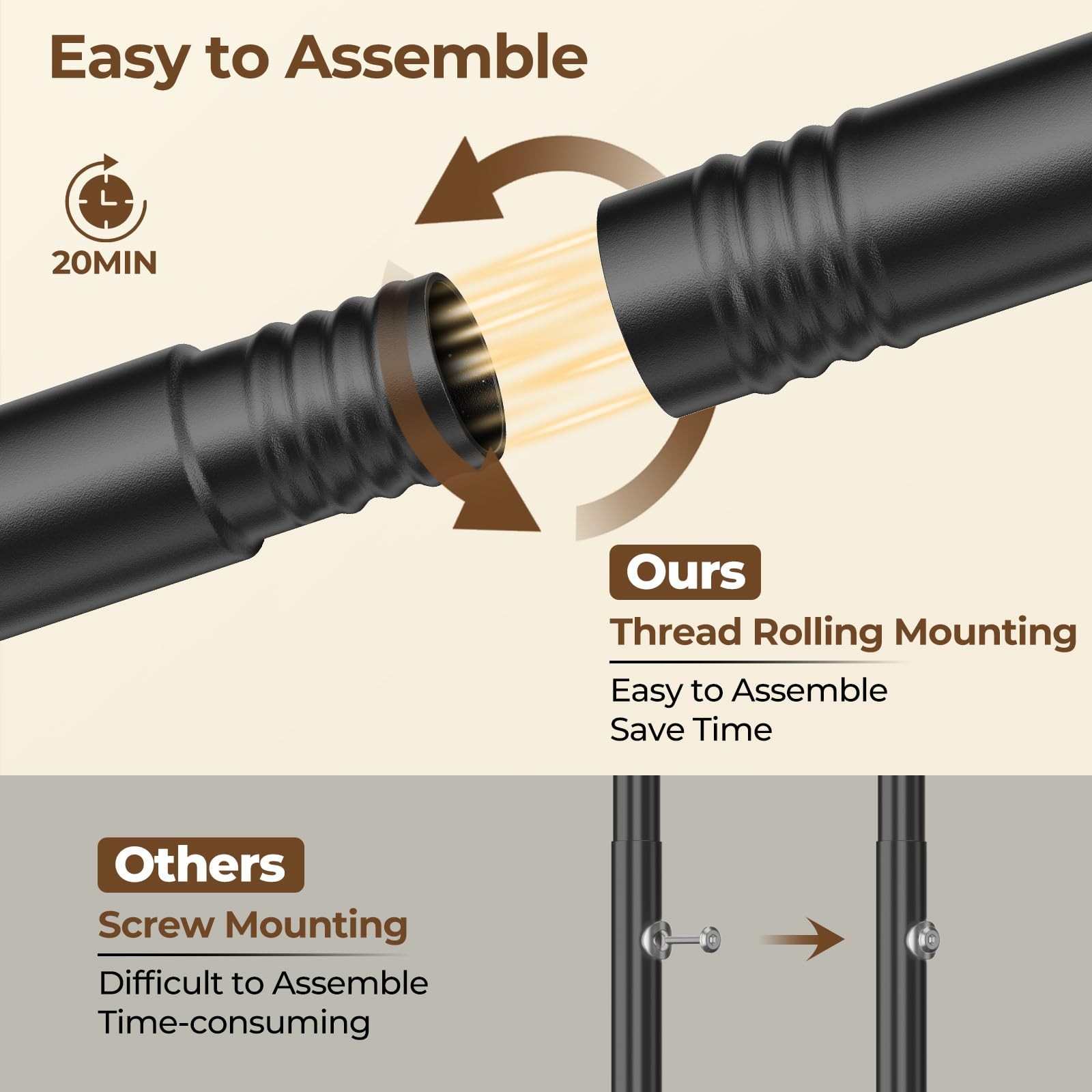 Easy to Assemble

20MIN

Ours
Thread Rolling Mounting

Easy to Assemble
Save Time

Others
Screw Mounting

Difficult to Assemble
Time-consuming