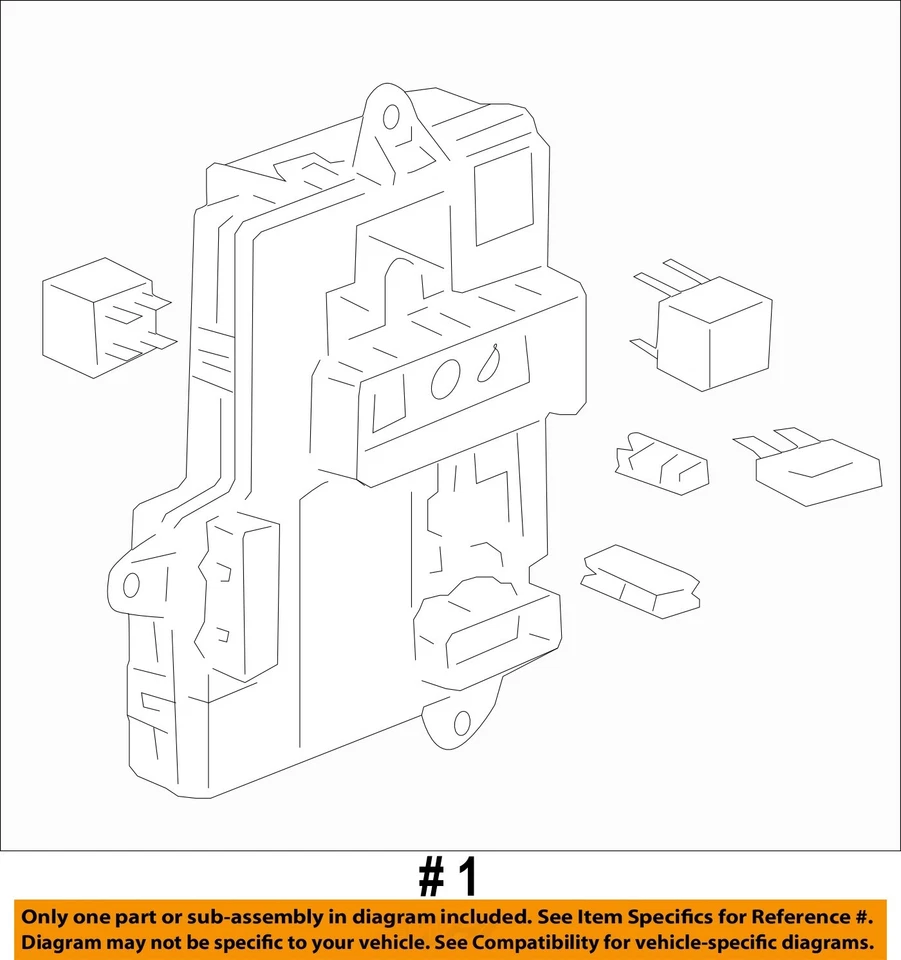 # 1

Only one part or sub-assembly in diagram included. See Item Specifics for Reference #. Diagram may not be specific to your vehicle. See Compatibility for vehicle-specific diagrams.