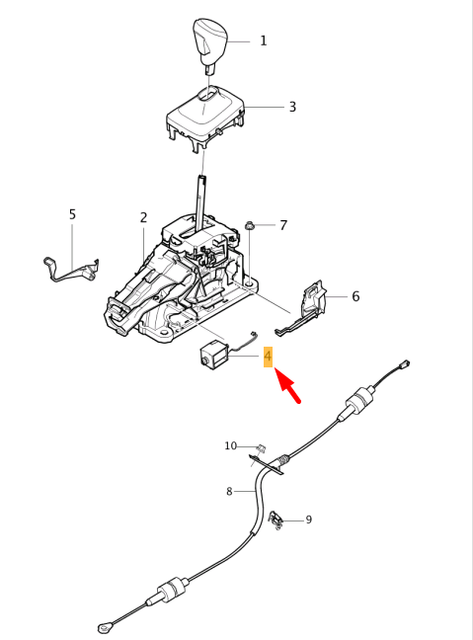 1
3
5
2
7
6
4
10
8
9