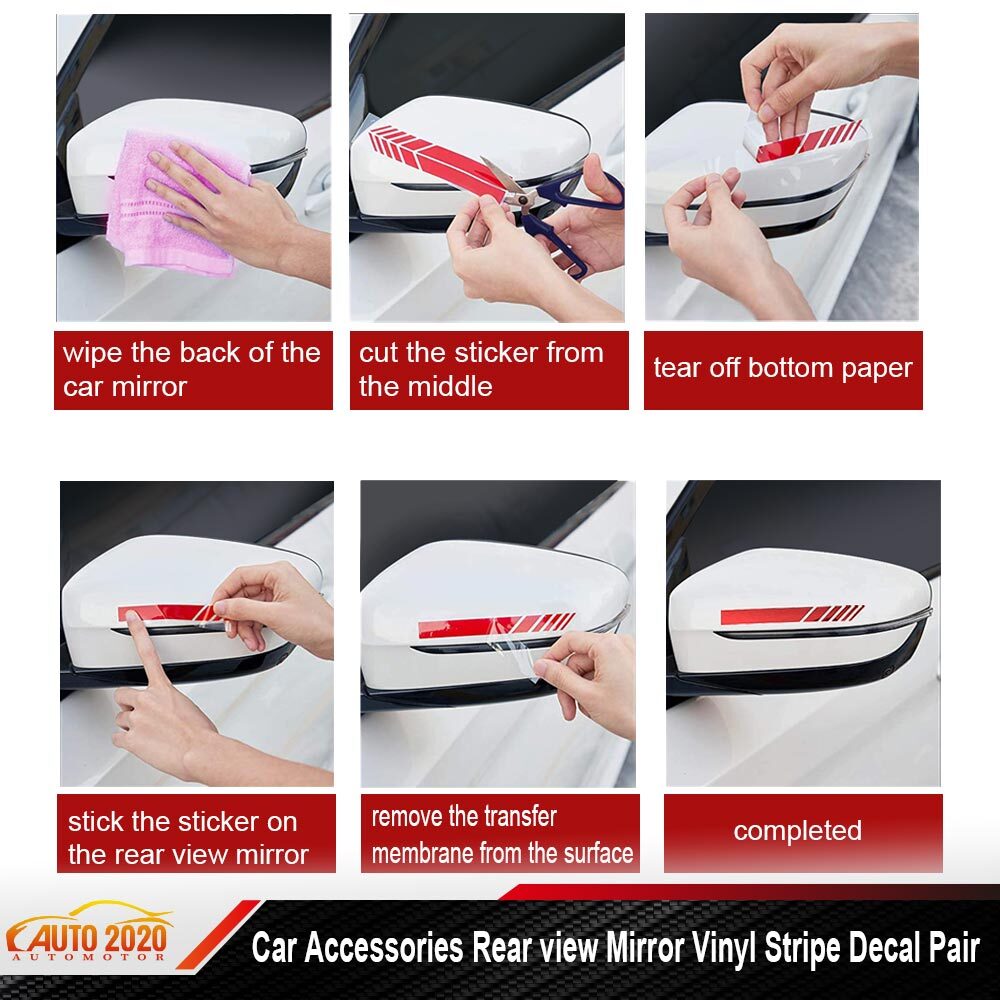 wipe the back of the car mirror

cut the sticker from the middle

tear off bottom paper

stick the sticker on the rear view mirror

remove the transfer membrane from the surface

completed

AUTO 2020 AUTOMOTOR

Car Accessories Rear view Mirror Vinyl Stripe Decal Pair