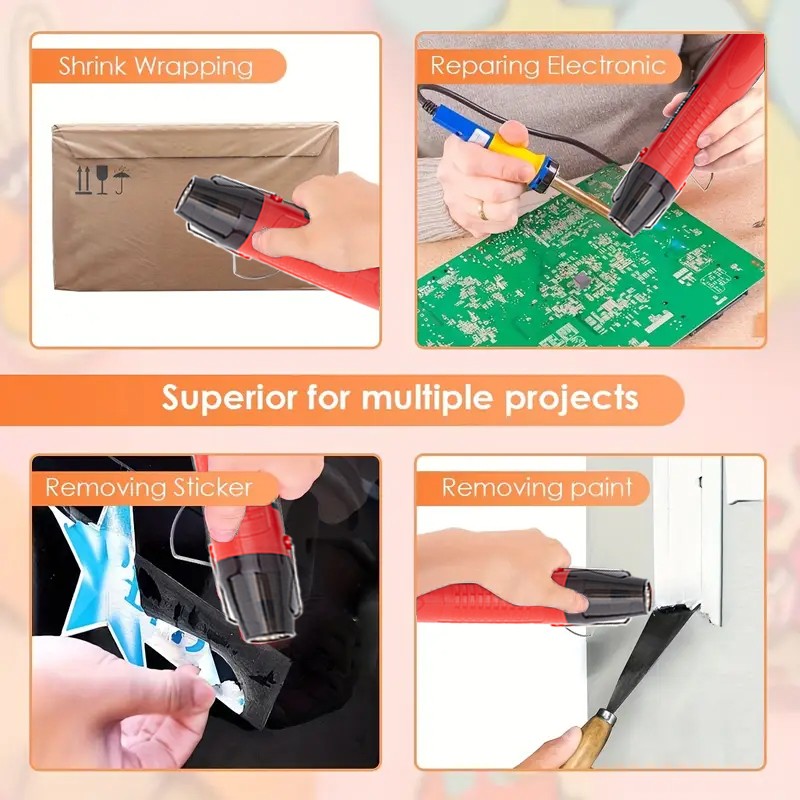 Shrink Wrapping

Reparing Electronic

Superior for multiple projects

Removing Sticker

Removing paint