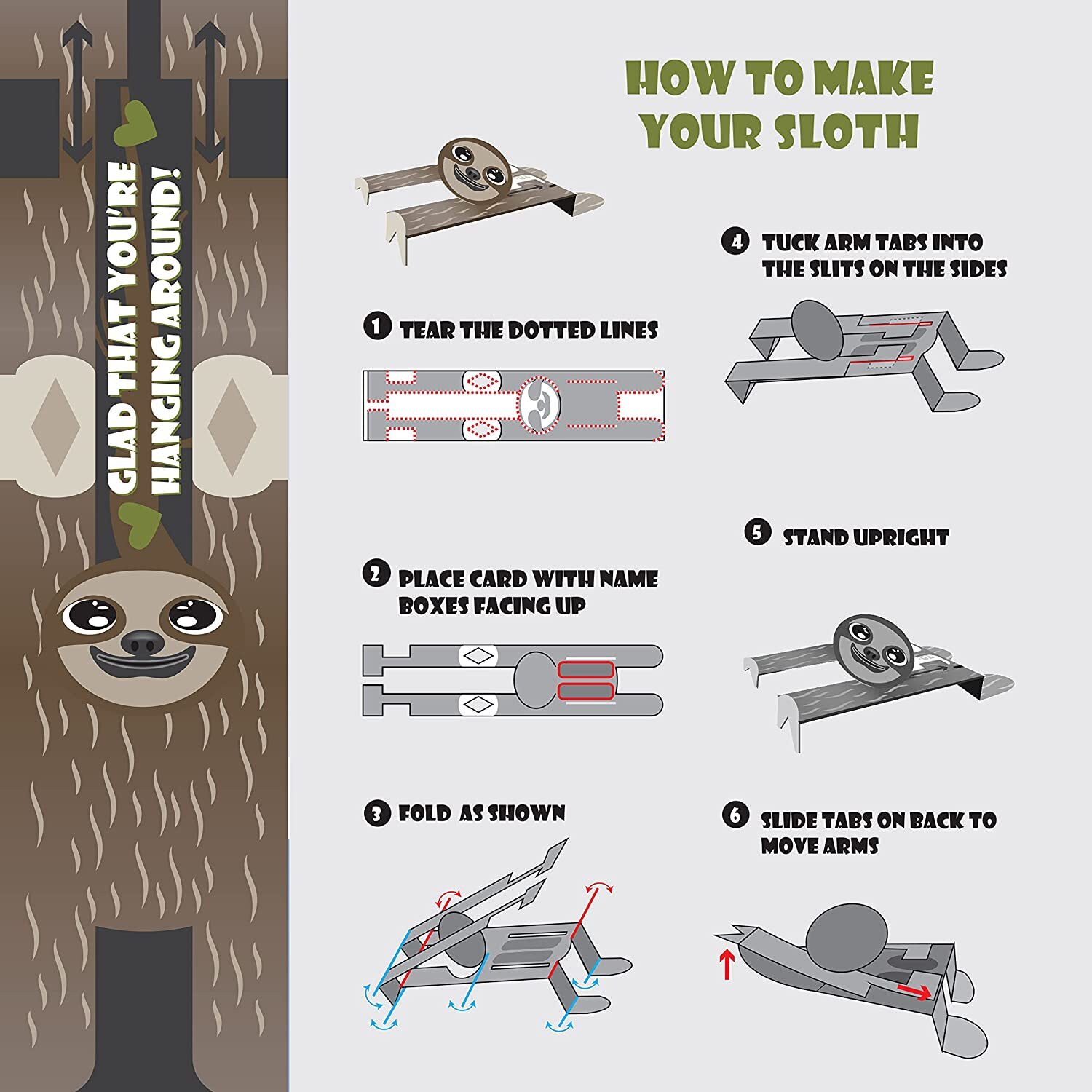 GLAD THAT YOU'RE HANGING AROUND!

HOW TO MAKE YOUR SLOTH

1 TEAR THE DOTTED LINES

2 PLACE CARD WITH NAME BOXES FACING UP

3 FOLD AS SHOWN

4 TUCK ARM TABS INTO THE SLITS ON THE SIDES

5 STAND UPRIGHT

6 SLIDE TABS ON BACK TO MOVE ARMS