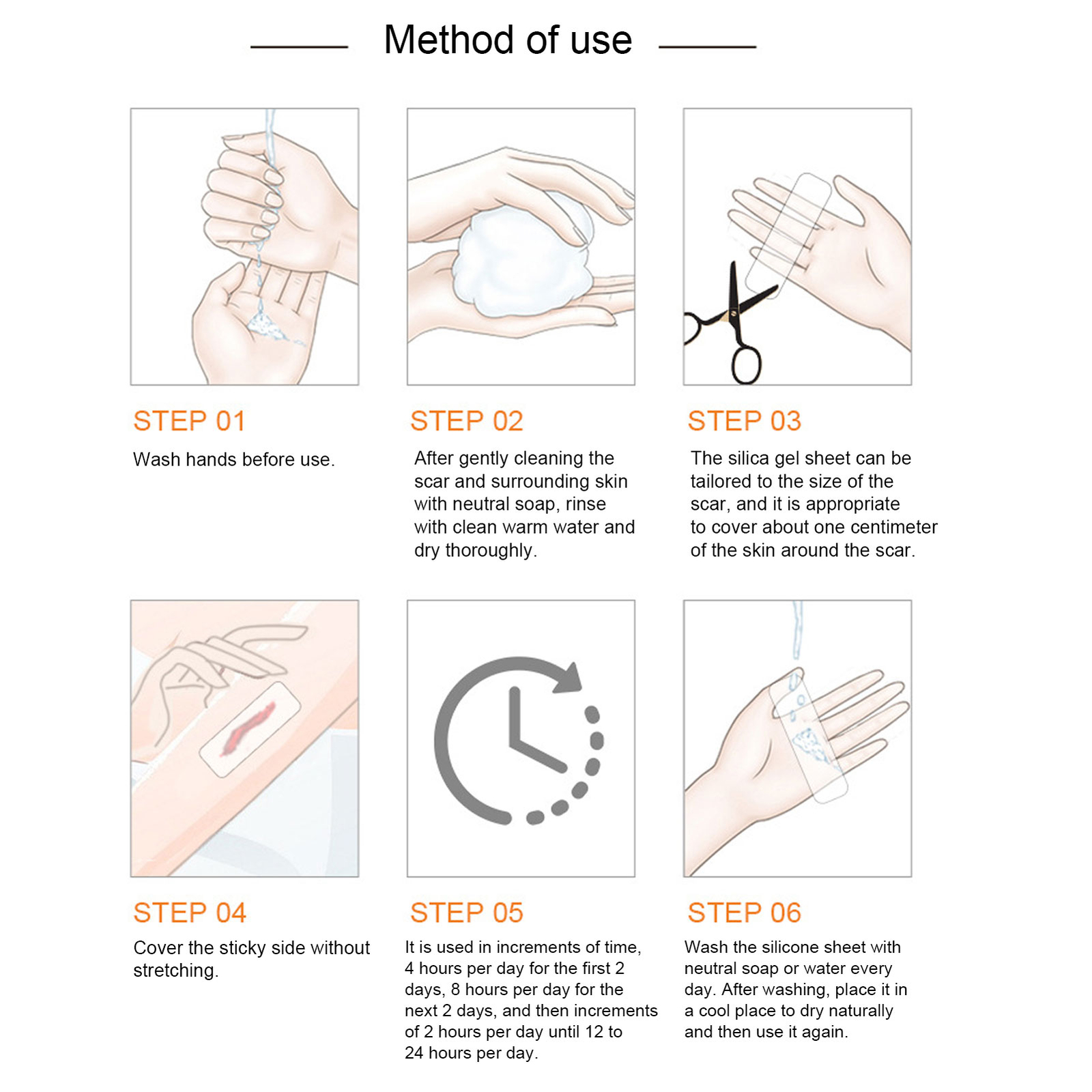 Method of use

STEP 01

Wash hands before use.

STEP 02

After gently cleaning the scar and surrounding skin with neutral soap, rinse with clean warm water and dry thoroughly.

STEP 03

The silica gel sheet can be tailored to the size of the scar, and it is appropriate to cover about one centimeter of the skin around the scar.

STEP 04

Cover the sticky side without stretching.

STEP 05

It is used in increments of time, 4 hours per day for the first 2 days, 8 hours per day for the next 2 days, and then increments of 2 hours per day until 12 to 24 hours per day.

STEP 06

Wash the silicone sheet with neutral soap or water every day. After washing, place it in a cool place to dry naturally and then use it again.