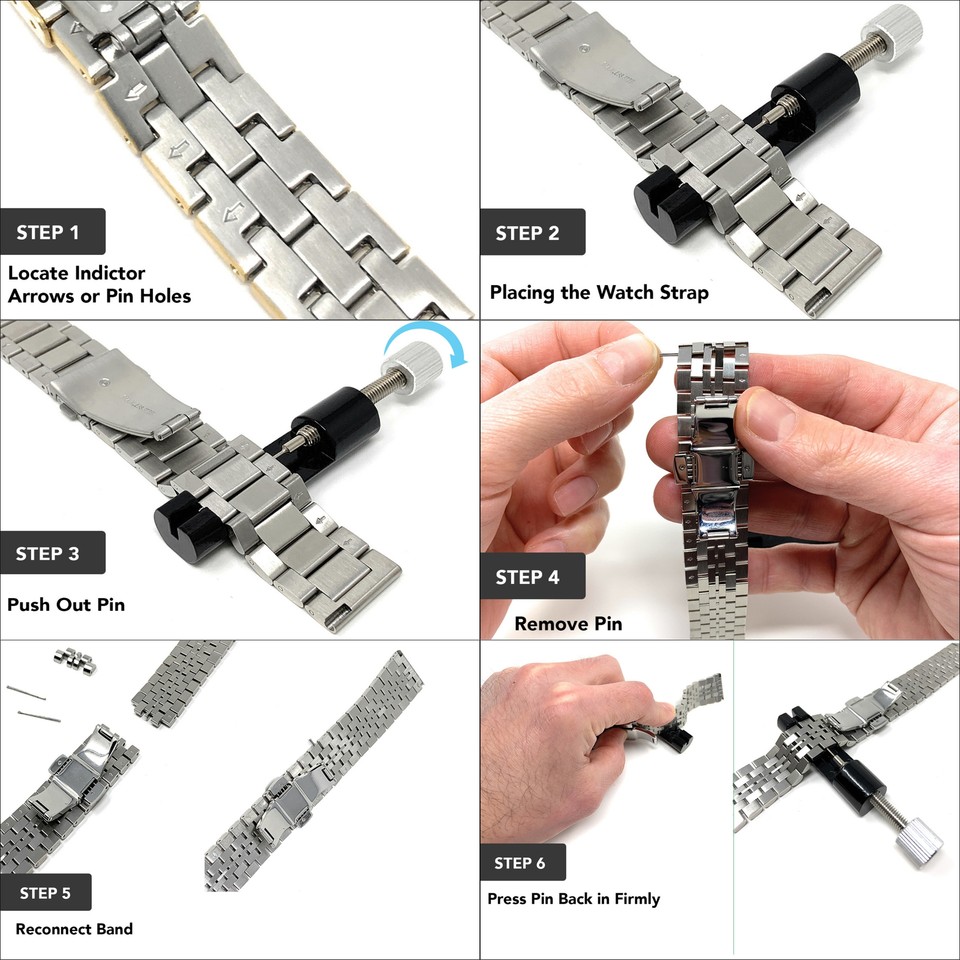 STEP 1

Locate Indictor Arrows or Pin Holes

STEP 2

Placing the Watch Strap

STEP 3

Push Out Pin

STEP 4

Remove Pin

STEP 5

Reconnect Band

STEP 6

Press Pin Back in Firmly