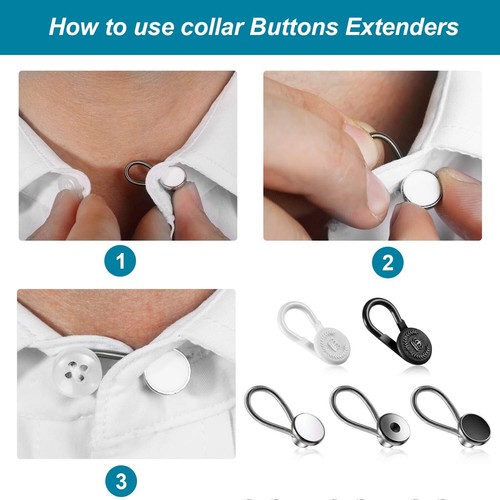 How to use collar Buttons Extenders

1

2

3