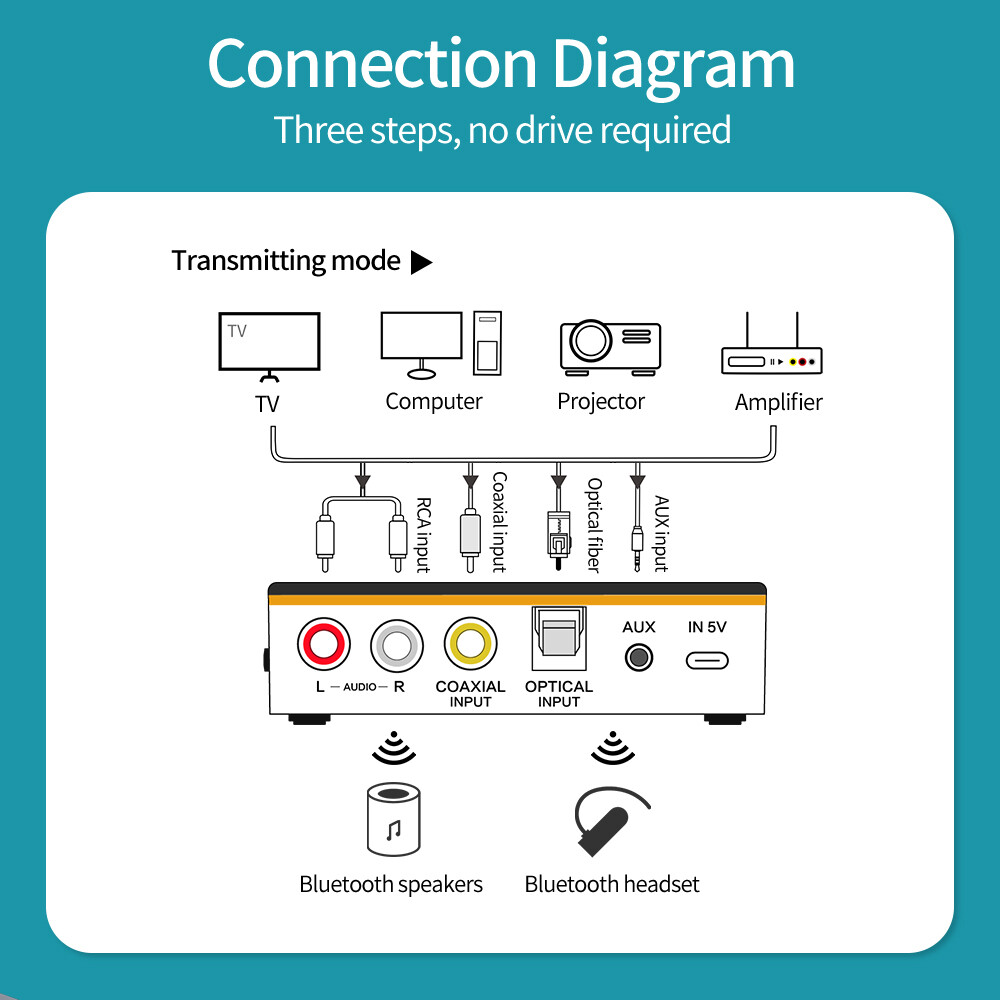 Connection Diagram

Three steps, no drive required

Transmitting mode ▶

TV

TV

Computer

Projector

Amplifier

RCA input

Coaxial input

Optical fiber

AUX input

L — AUDIO — R

COAXIAL INPUT

OPTICAL INPUT

AUX

IN 5V

Bluetooth speakers

Bluetooth headset