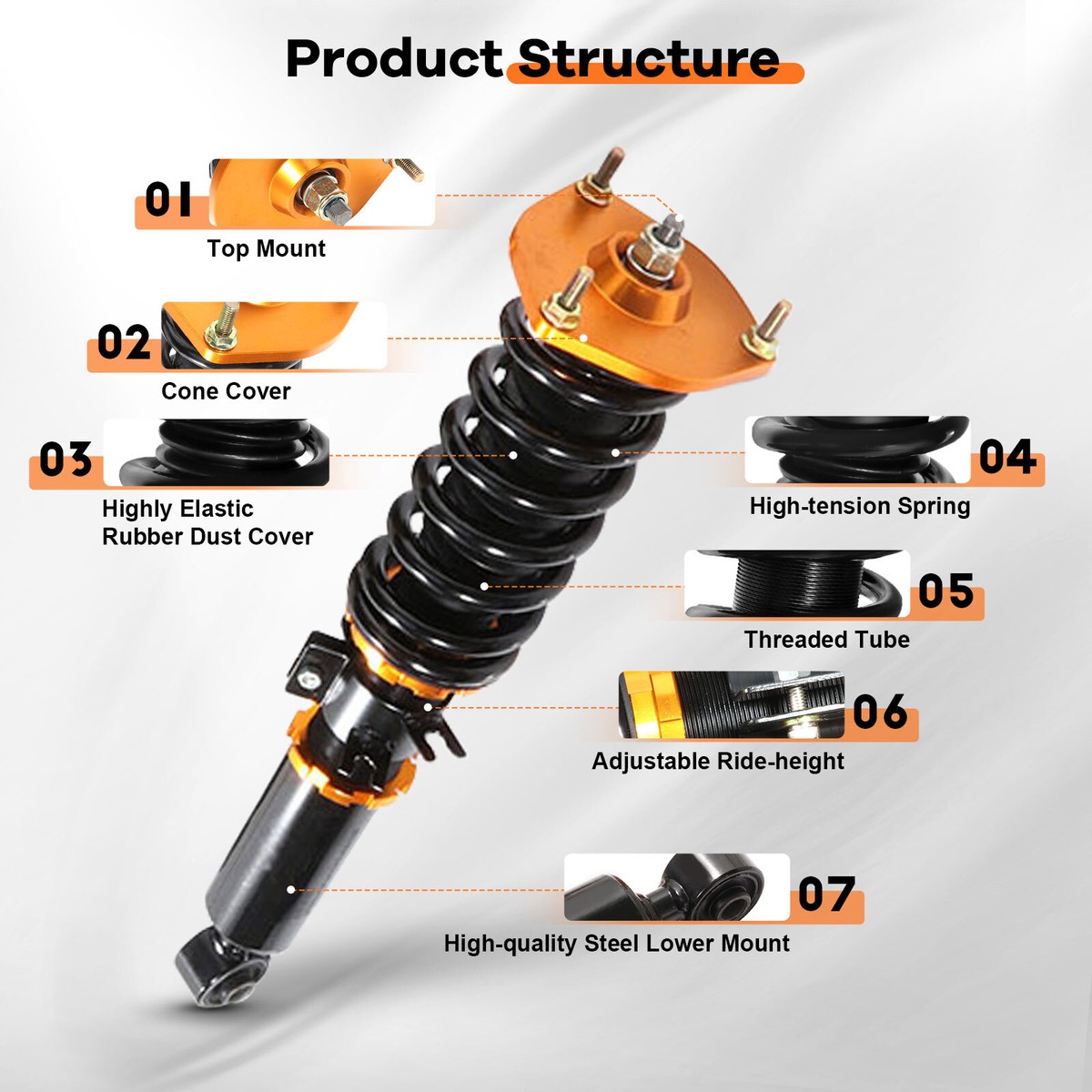 Product Structure

01
Top Mount

02
Cone Cover

03
Highly Elastic
Rubber Dust Cover

04
High-tension Spring

05
Threaded Tube

06
Adjustable Ride-height

07
High-quality Steel Lower Mount