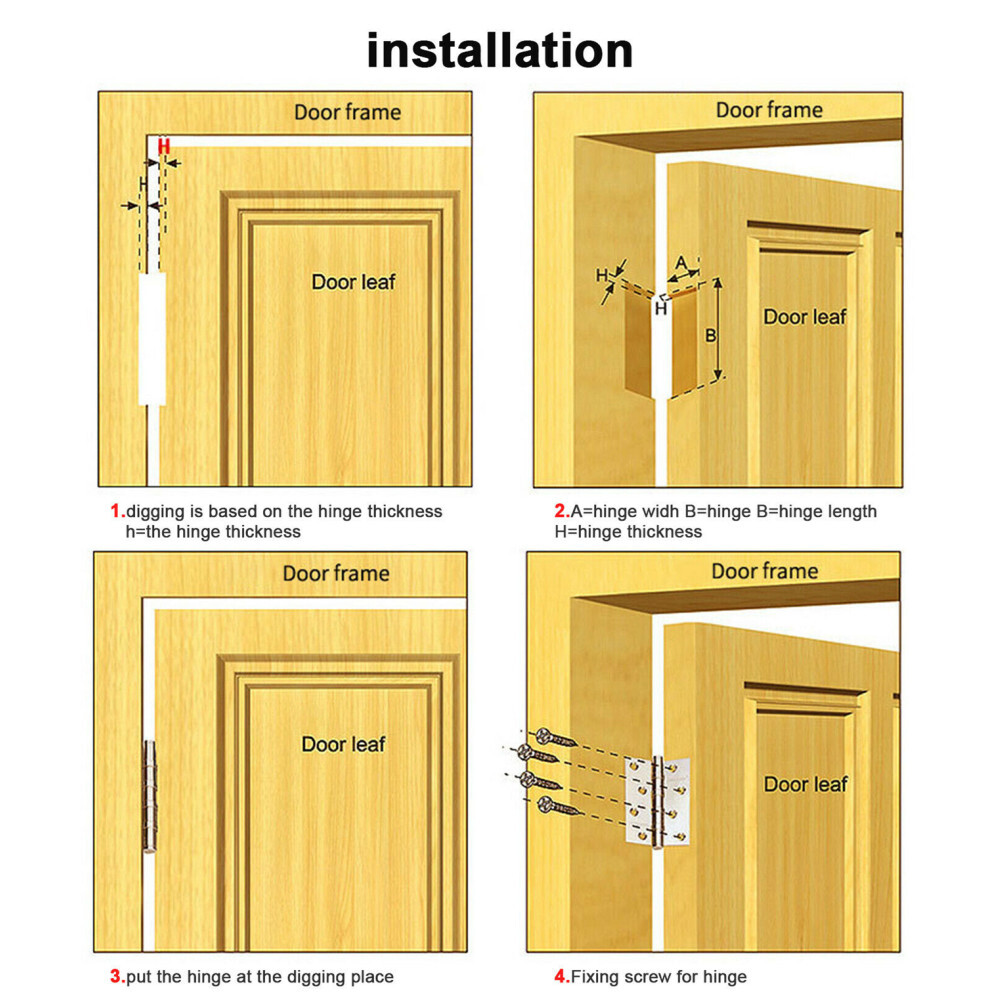 installation

Door frame

H

H

Door leaf

1.digging is based on the hinge thickness h=the hinge thickness

Door frame

H

A

H

B

Door leaf

2.A=hinge widh B=hinge B=hinge length H=hinge thickness

Door frame

Door leaf

3.put the hinge at the digging place

Door frame

Door leaf

4.Fixing screw for hinge