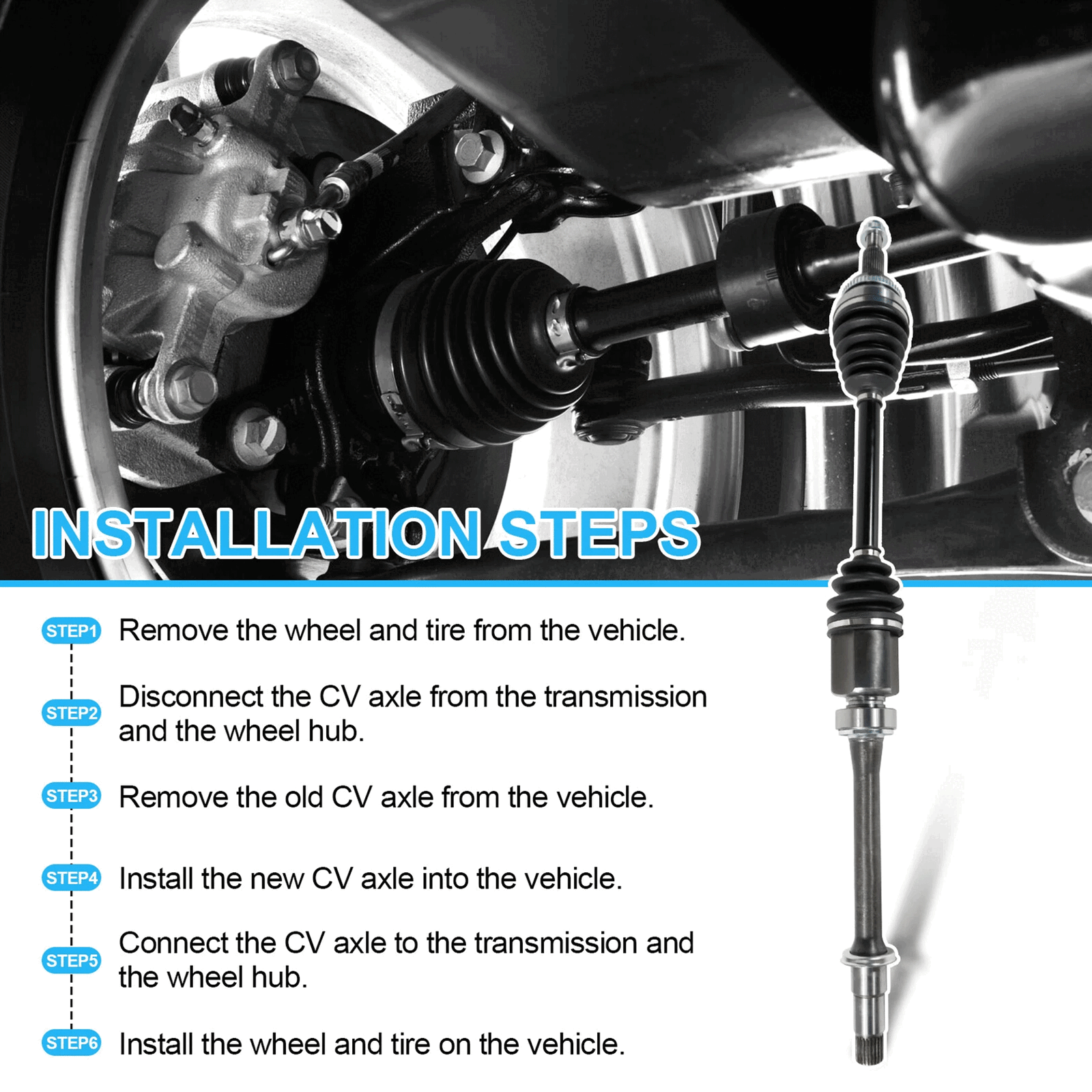 INSTALLATION STEPS

STEP1 Remove the wheel and tire from the vehicle.

STEP2 Disconnect the CV axle from the transmission and the wheel hub.

STEP3 Remove the old CV axle from the vehicle.

STEP4 Install the new CV axle into the vehicle.

STEP5 Connect the CV axle to the transmission and the wheel hub.

STEP6 Install the wheel and tire on the vehicle.