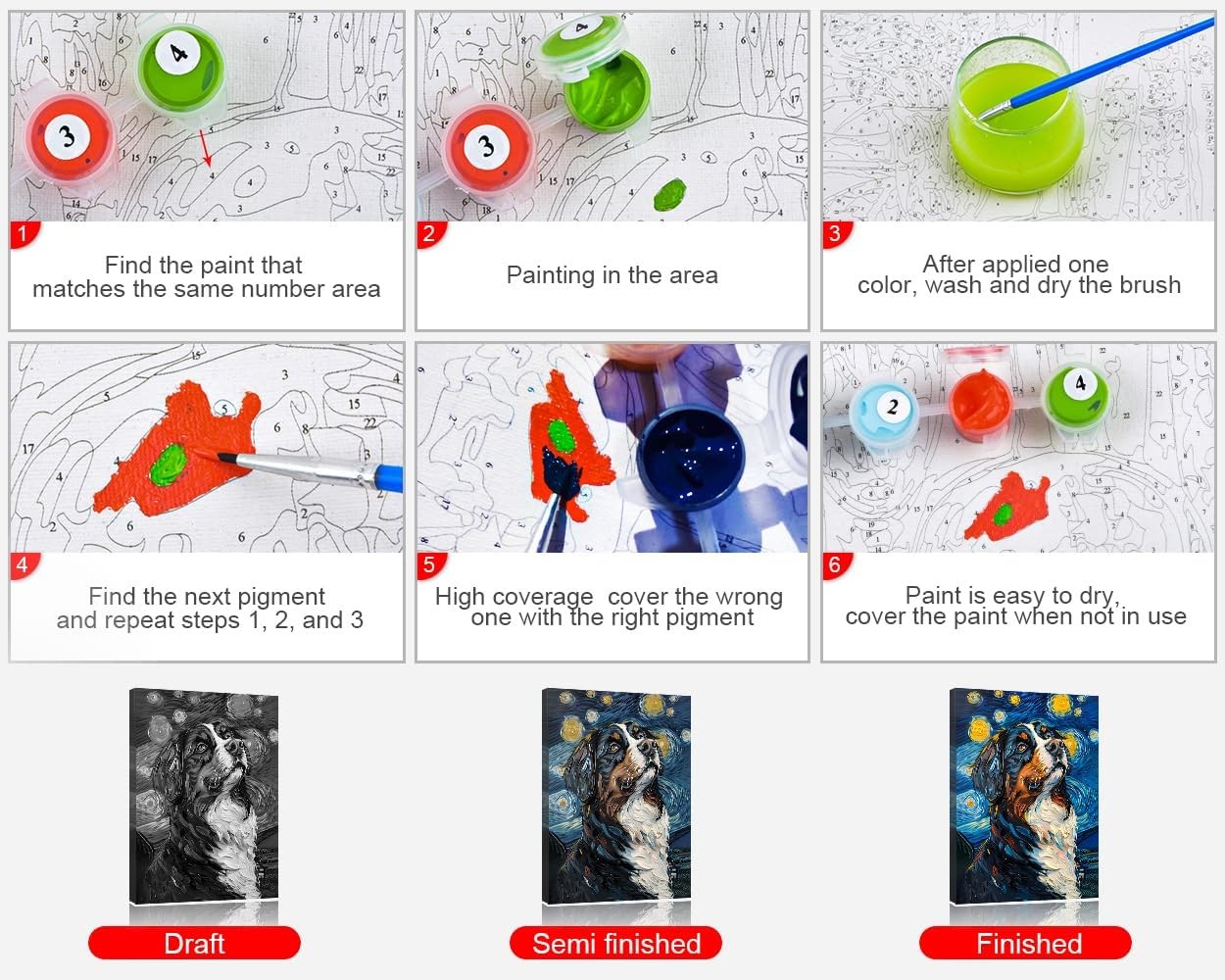 1
Find the paint that matches the same number area

2
Painting in the area

3
After applied one color, wash and dry the brush

4
Find the next pigment and repeat steps 1, 2, and 3

5
High coverage cover the wrong one with the right pigment

6
Paint is easy to dry, cover the paint when not in use

Draft

Semi finished

Finished