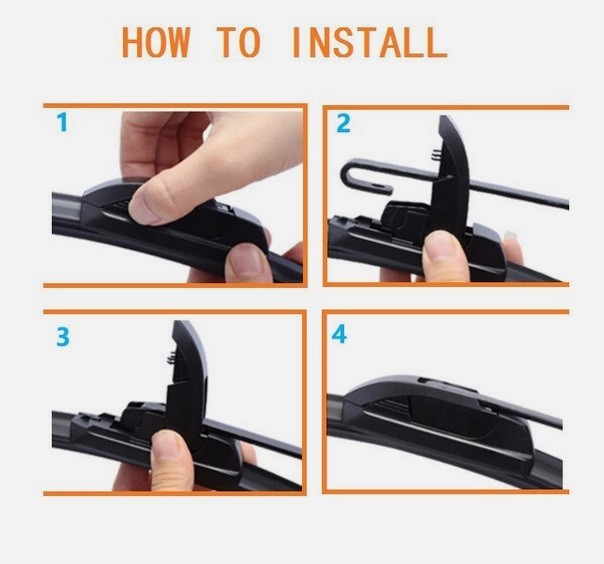 HOW TO INSTALL

1

2

3

4