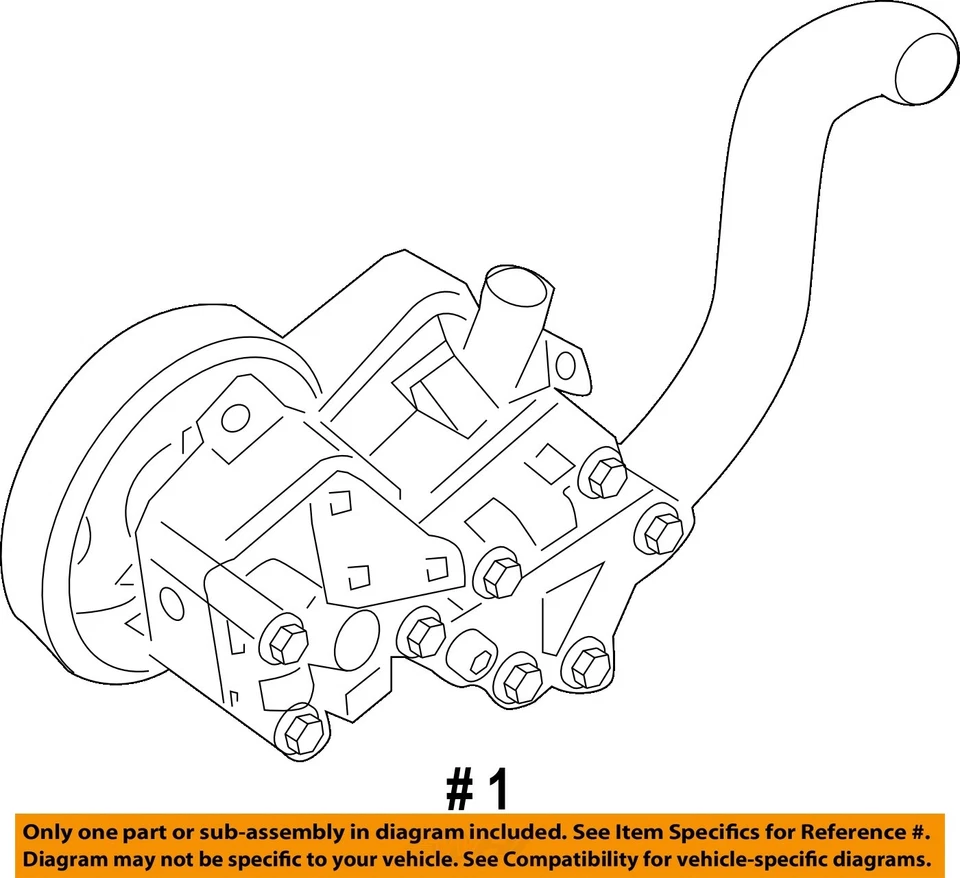 # 1

Only one part or sub-assembly in diagram included. See Item Specifics for Reference #. Diagram may not be specific to your vehicle. See Compatibility for vehicle-specific diagrams.