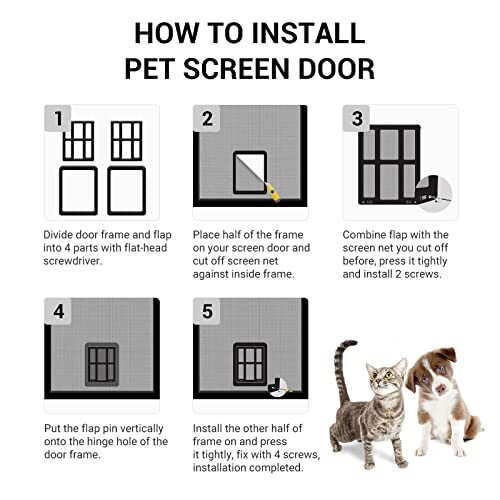 HOW TO INSTALL
PET SCREEN DOOR

1

Divide door frame and flap into 4 parts with flat-head screwdriver.

2

Place half of the frame on your screen door and cut off screen net against inside frame.

3

Combine flap with the screen net you cut off before, press it tightly and install 2 screws.

4

Put the flap pin vertically onto the hinge hole of the door frame.

5

Install the other half of frame on and press it tightly, fix with 4 screws, installation completed.