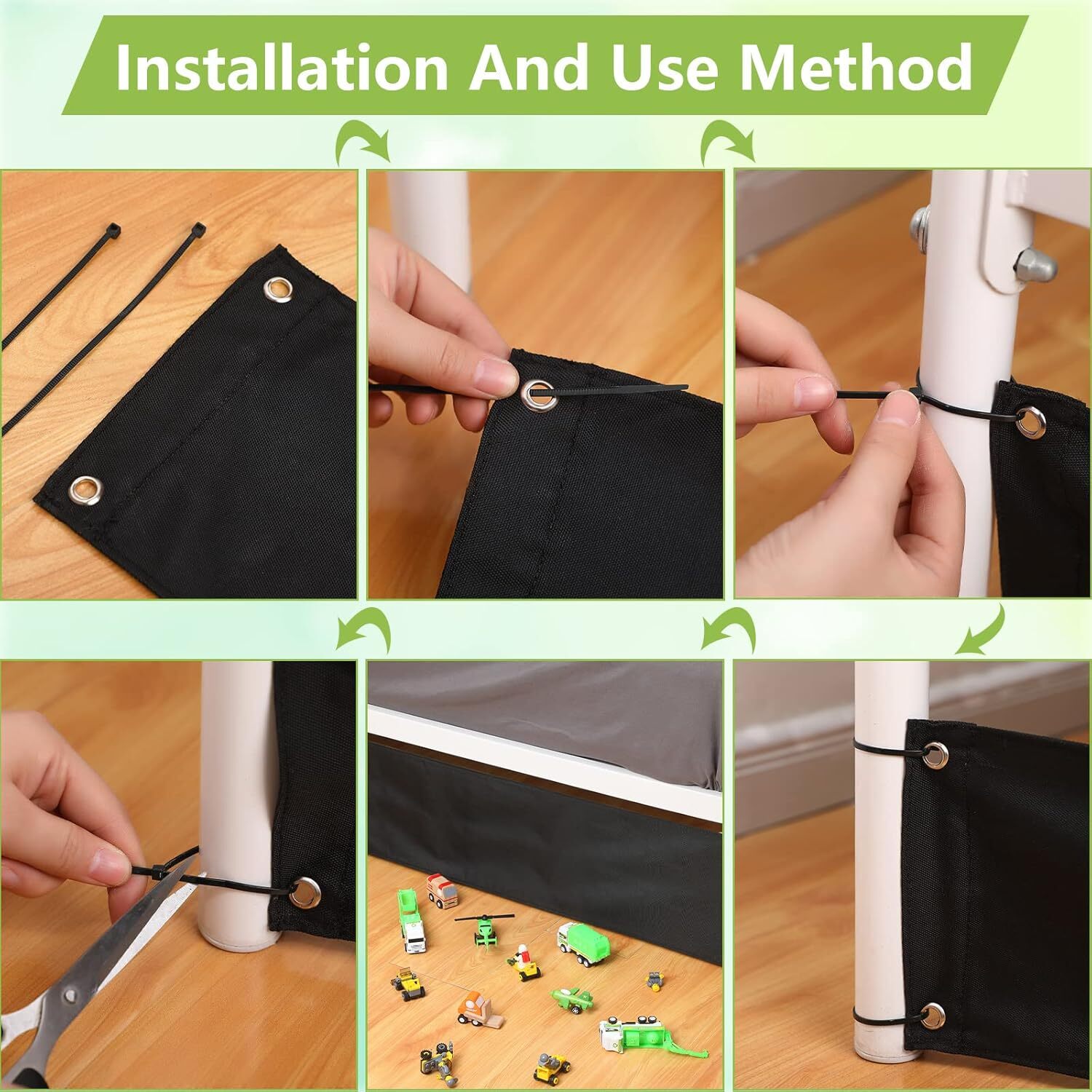 Installation And Use Method