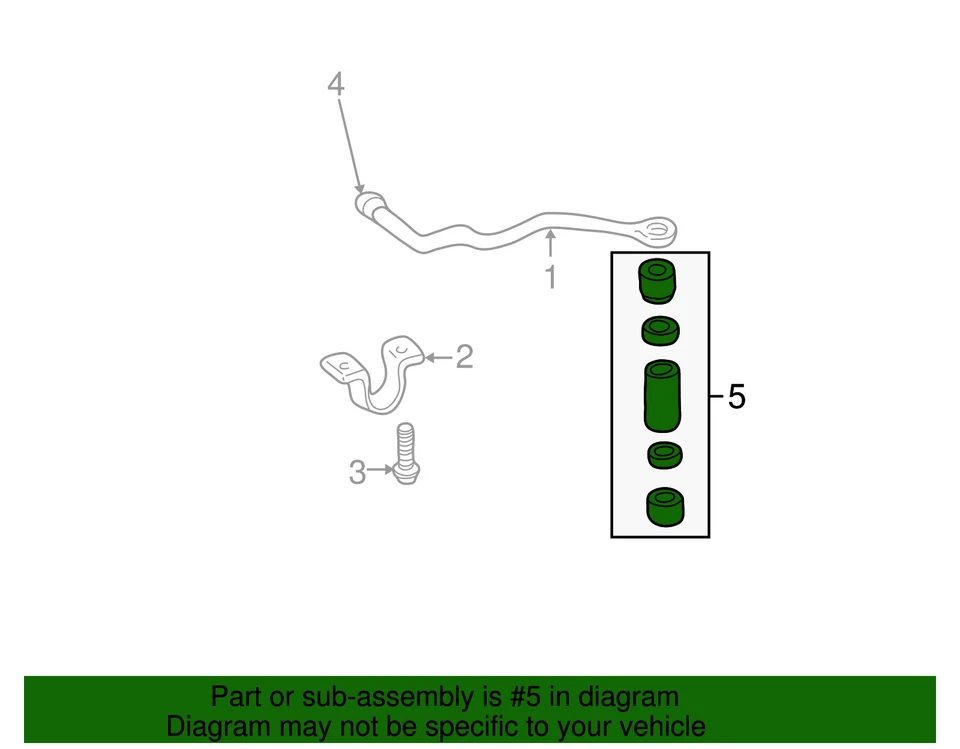 4

1

2

3

5

Part or sub-assembly is #5 in diagram
Diagram may not be specific to your vehicle