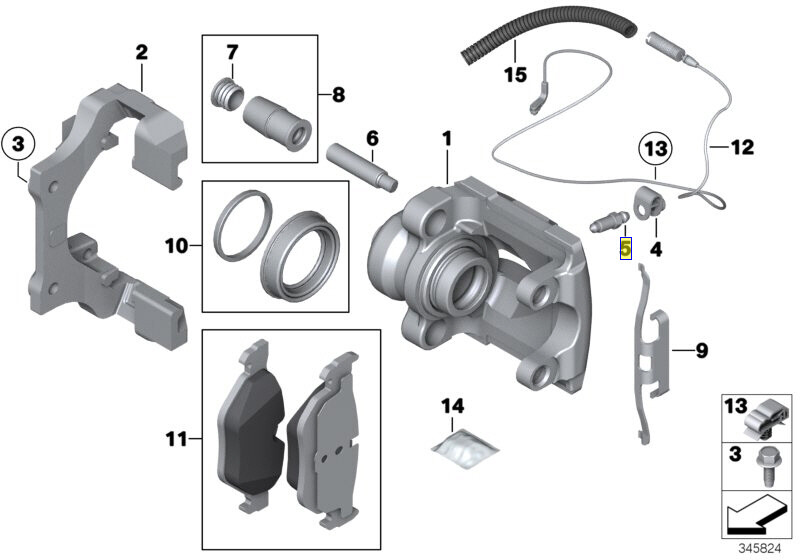 2
7
8
15
3
6
1
13
12
10
5
4
9
11
14
13
3
345824