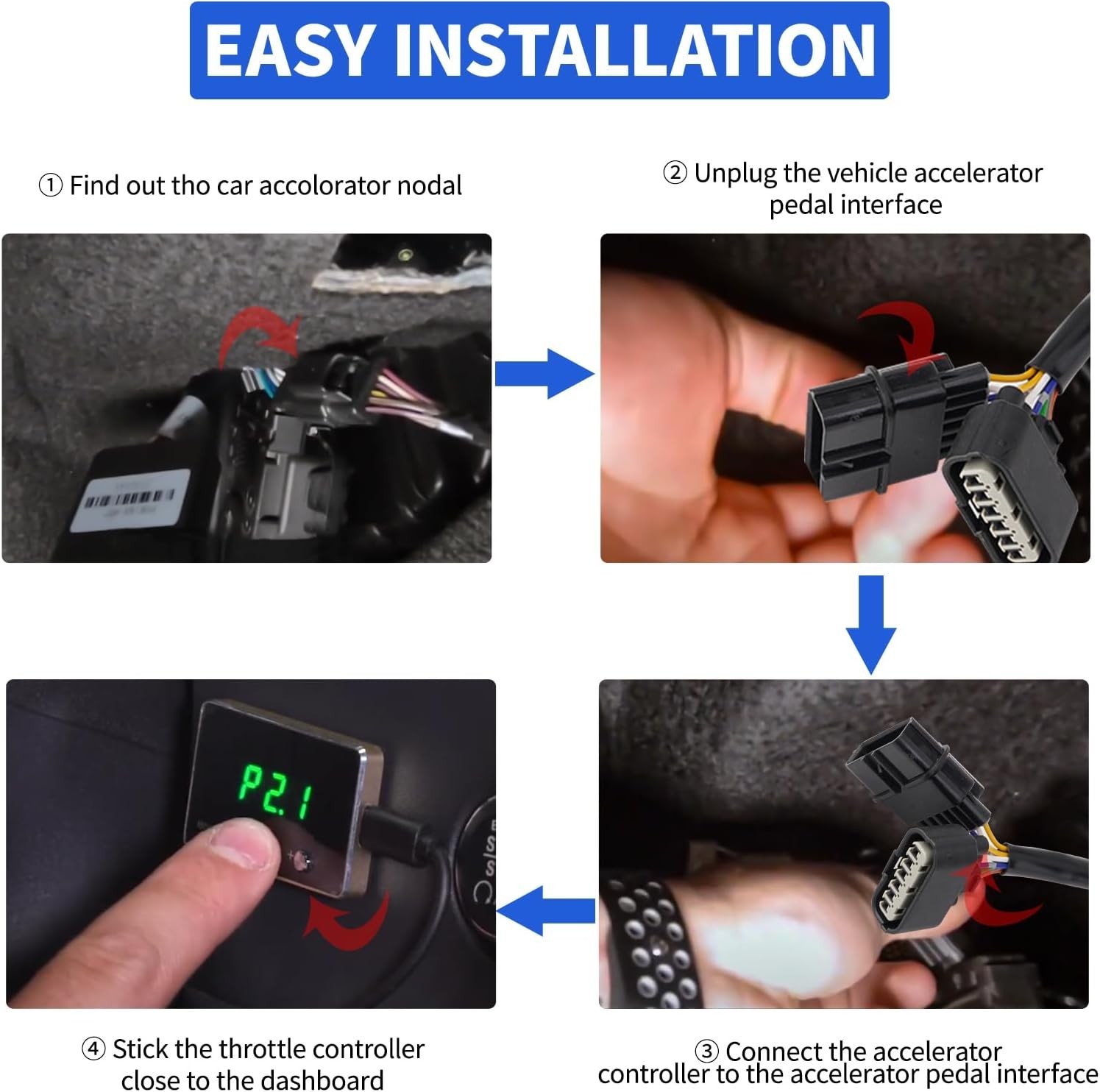 EASY INSTALLATION

① Find out tho car accolorator nodal

② Unplug the vehicle accelerator pedal interface

P2.1

④ Stick the throttle controller close to the dashboard

③ Connect the accelerator controller to the accelerator pedal interface