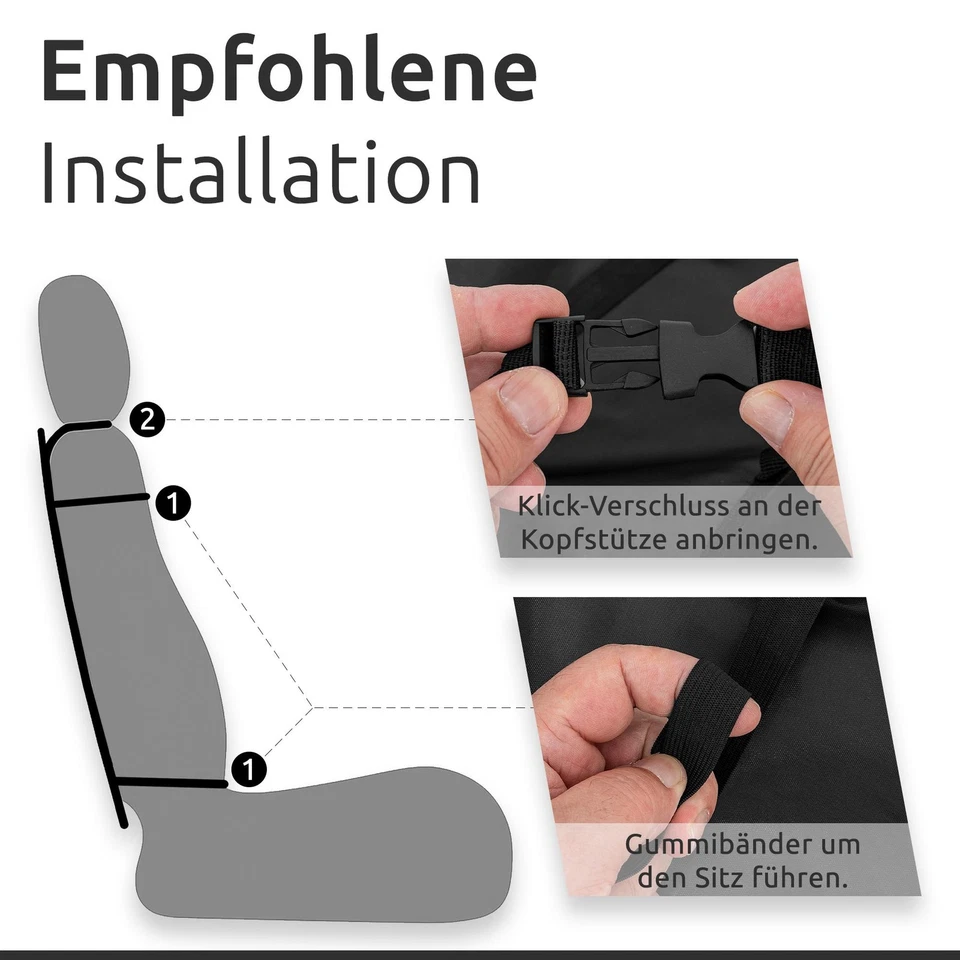 Empfohlene
Installation

2

1

1

Klick-Verschluss an der Kopfstütze anbringen.

Gummibänder um den Sitz führen.