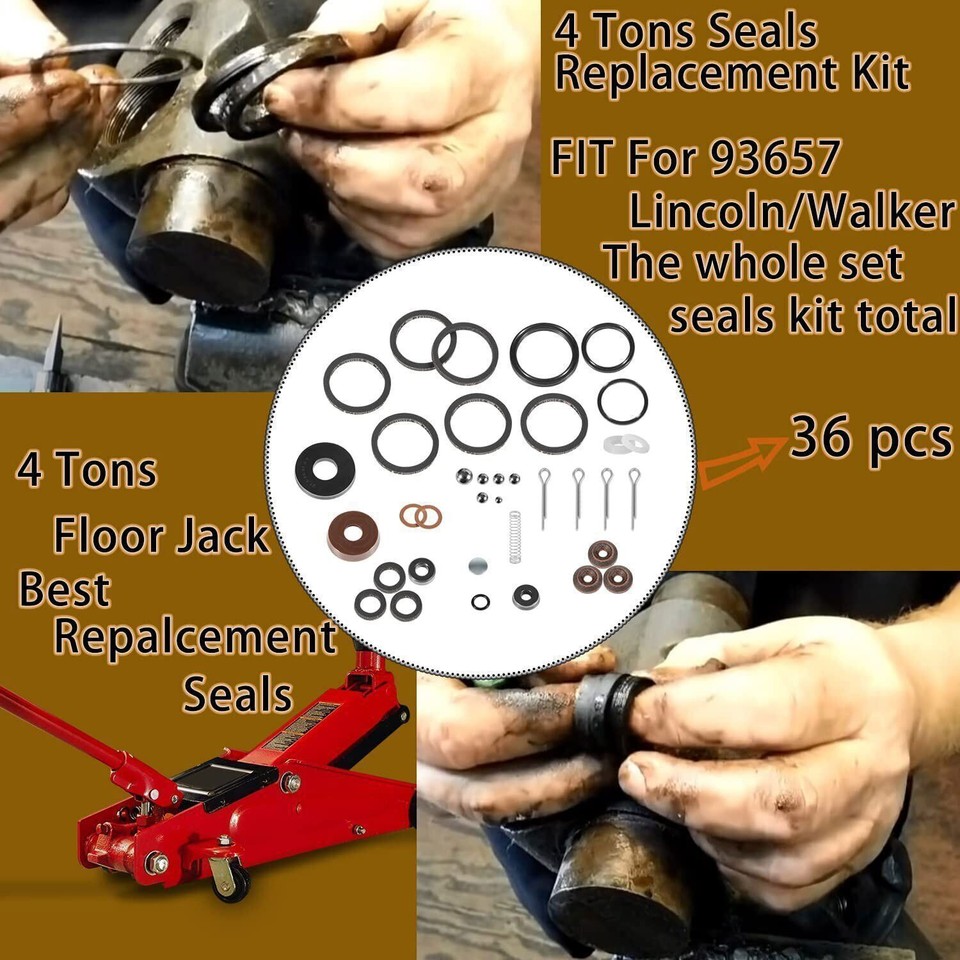 4 Tons Seals Replacement Kit

FIT For 93657 Lincoln/Walker
The whole set seals kit total

36 pcs

4 Tons Floor Jack
Best Repalcement Seals