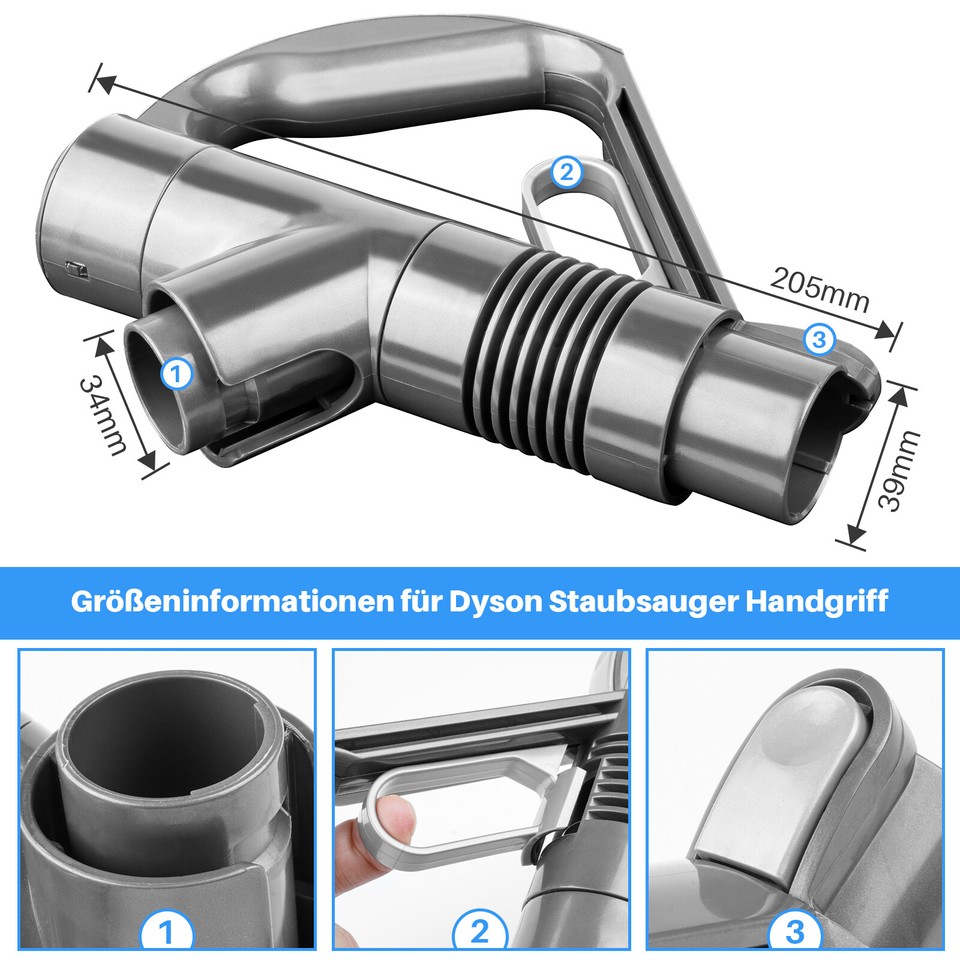 2

205mm

3

1

34mm

39mm

Größeninformationen für Dyson Staubsauger Handgriff

1

2

3