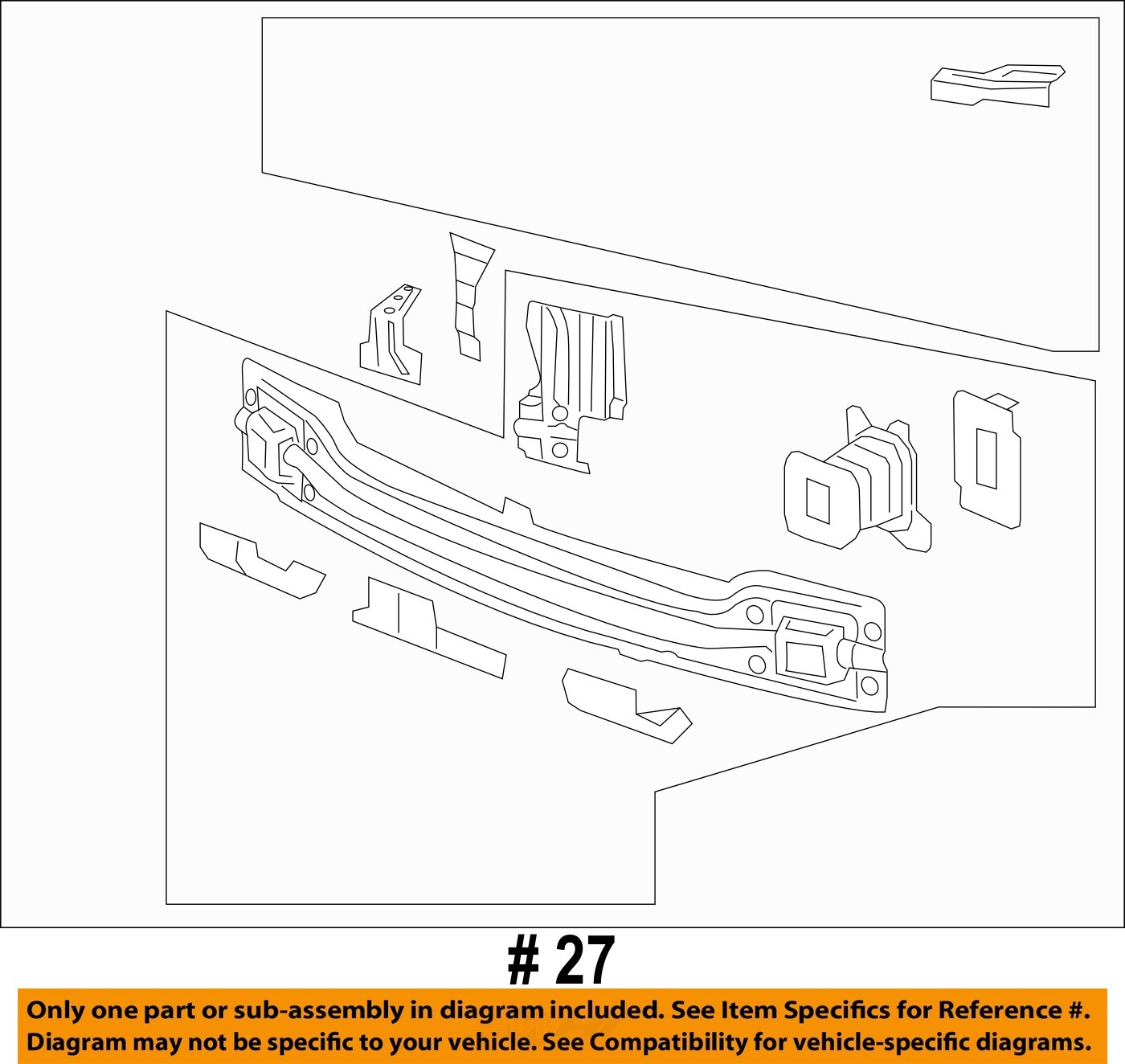 # 27

Only one part or sub-assembly in diagram included. See Item Specifics for Reference #.
Diagram may not be specific to your vehicle. See Compatibility for vehicle-specific diagrams.