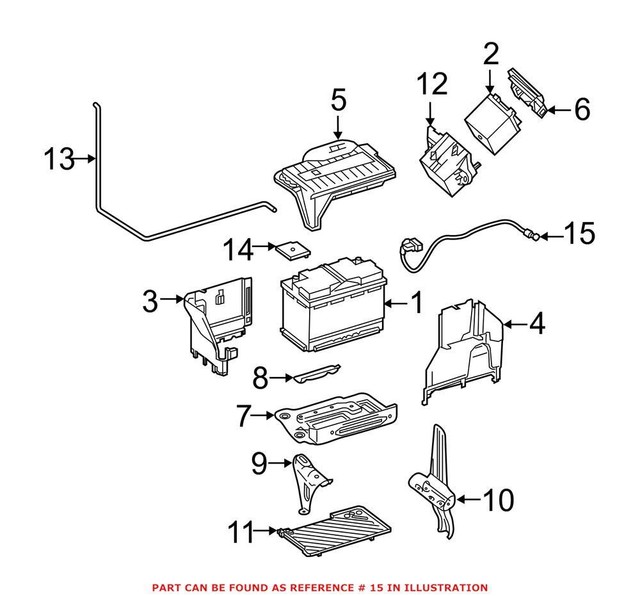 2
12
5
6
13
15
14
3
1
4
8
7
9
10
11

PART CAN BE FOUND AS REFERENCE # 15 IN ILLUSTRATION