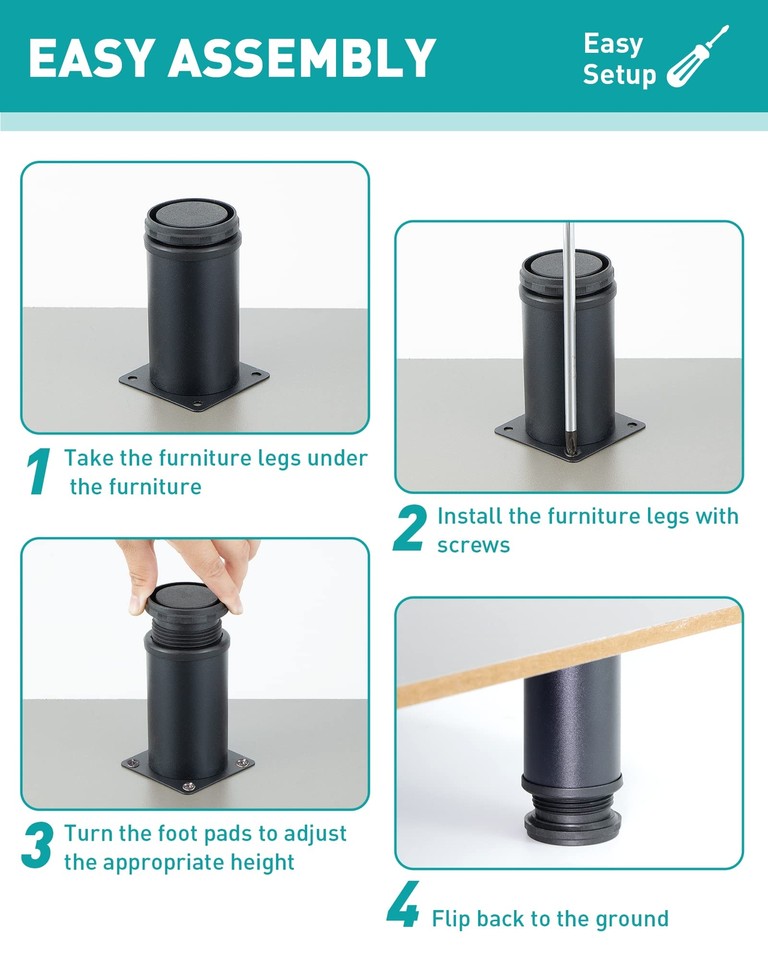 EASY ASSEMBLY

Easy Setup

1 Take the furniture legs under the furniture

2 Install the furniture legs with screws

3 Turn the foot pads to adjust the appropriate height

4 Flip back to the ground