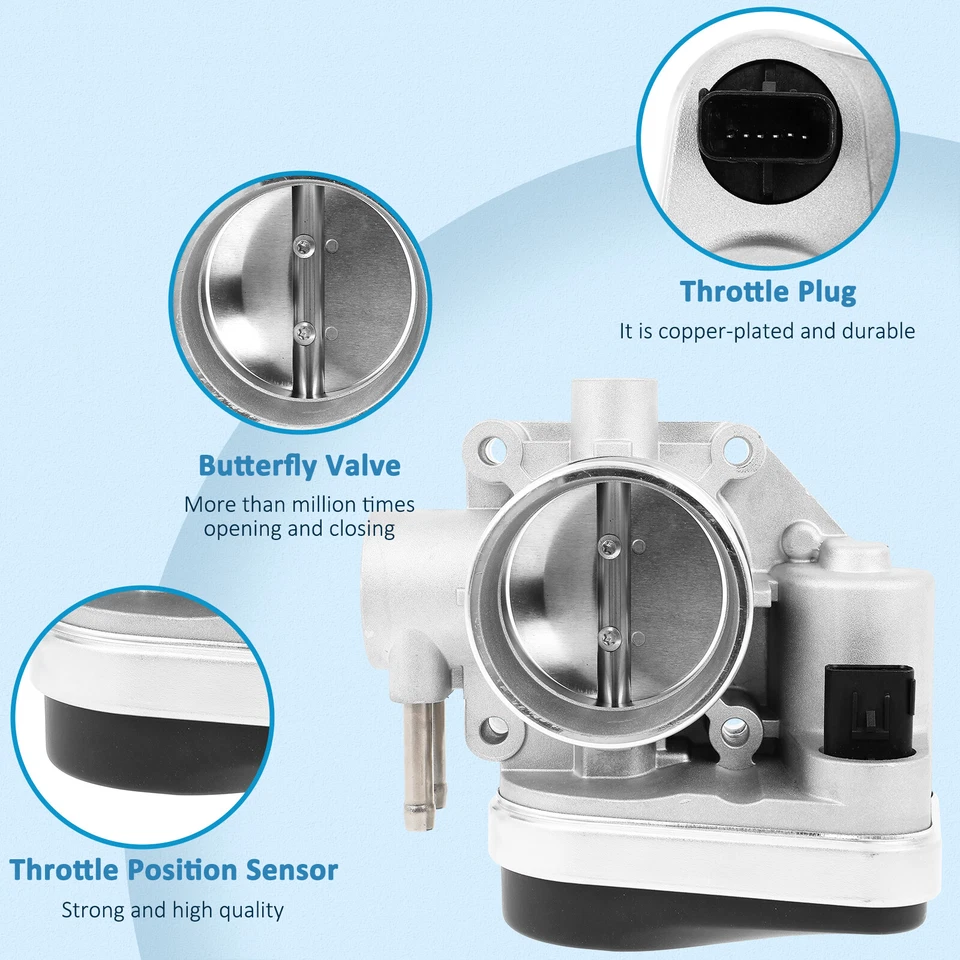 Throttle Plug
It is copper-plated and durable

Butterfly Valve
More than million times opening and closing

Throttle Position Sensor
Strong and high quality