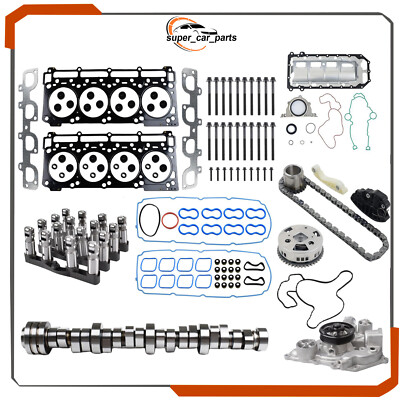 super_car_parts