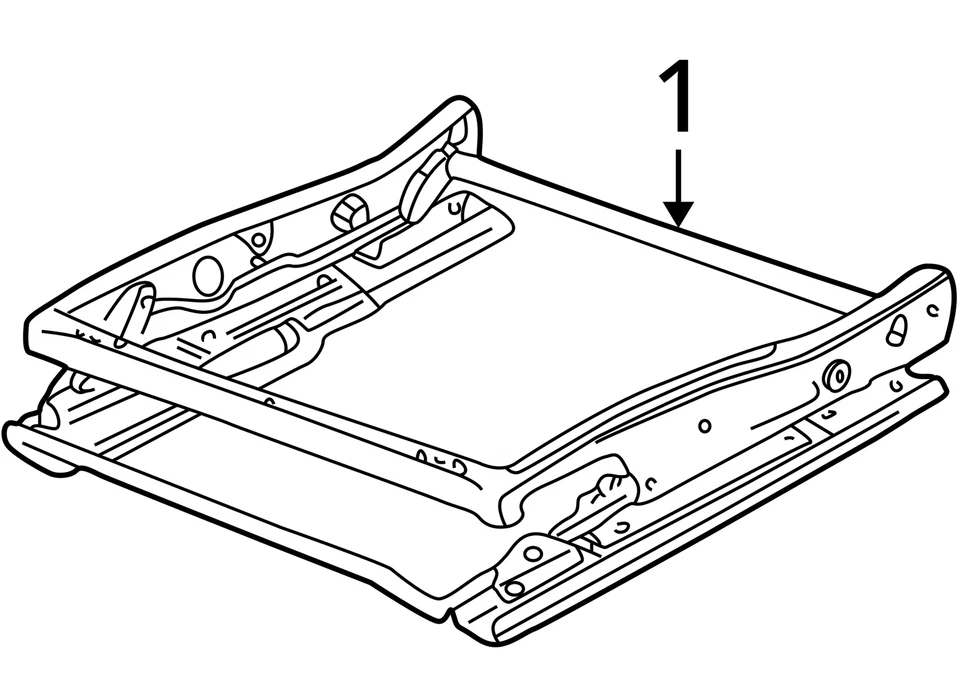 1