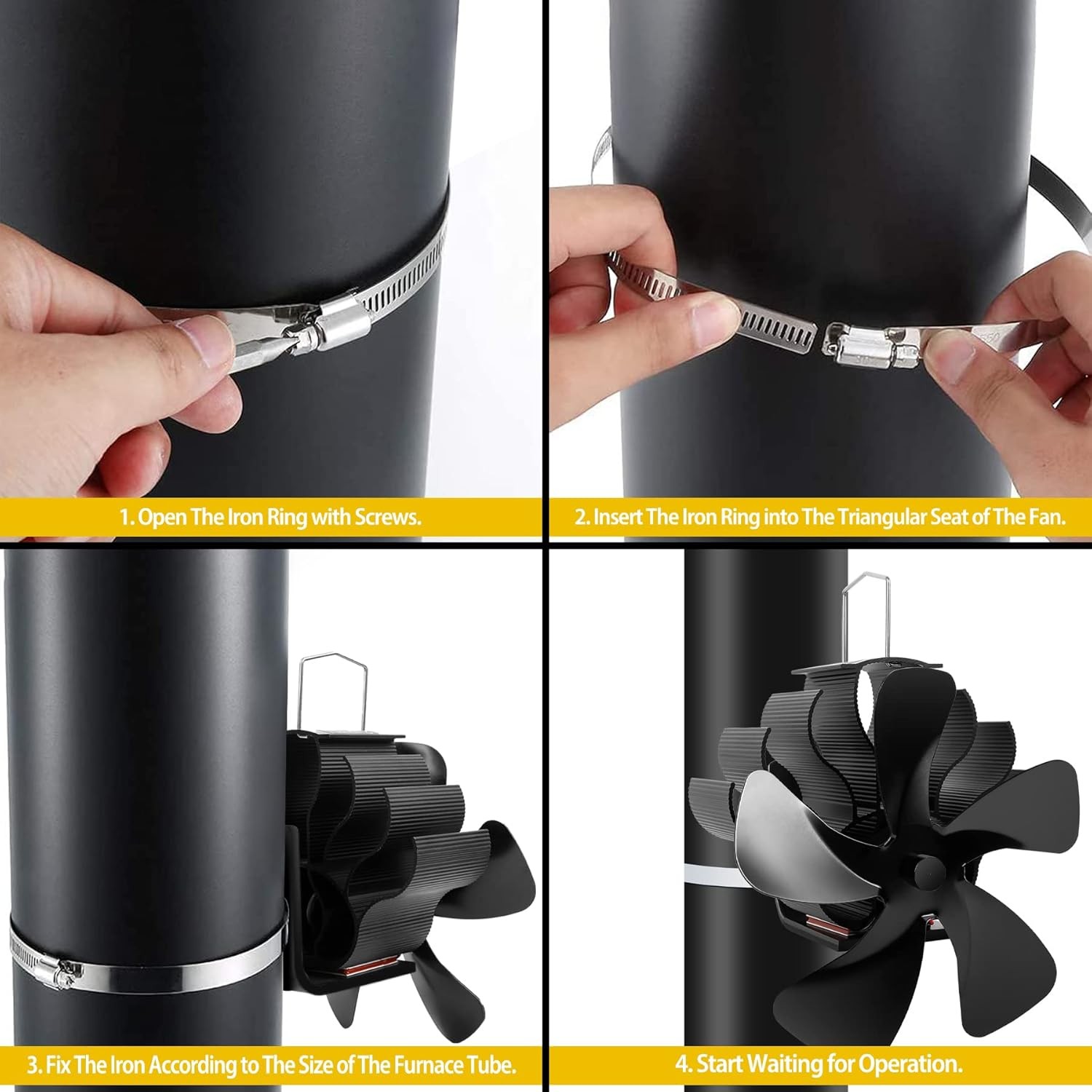 1. Open The Iron Ring with Screws.

2. Insert The Iron Ring into The Triangular Seat of The Fan.

3. Fix The Iron According to The Size of The Furnace Tube.

4. Start Waiting for Operation.