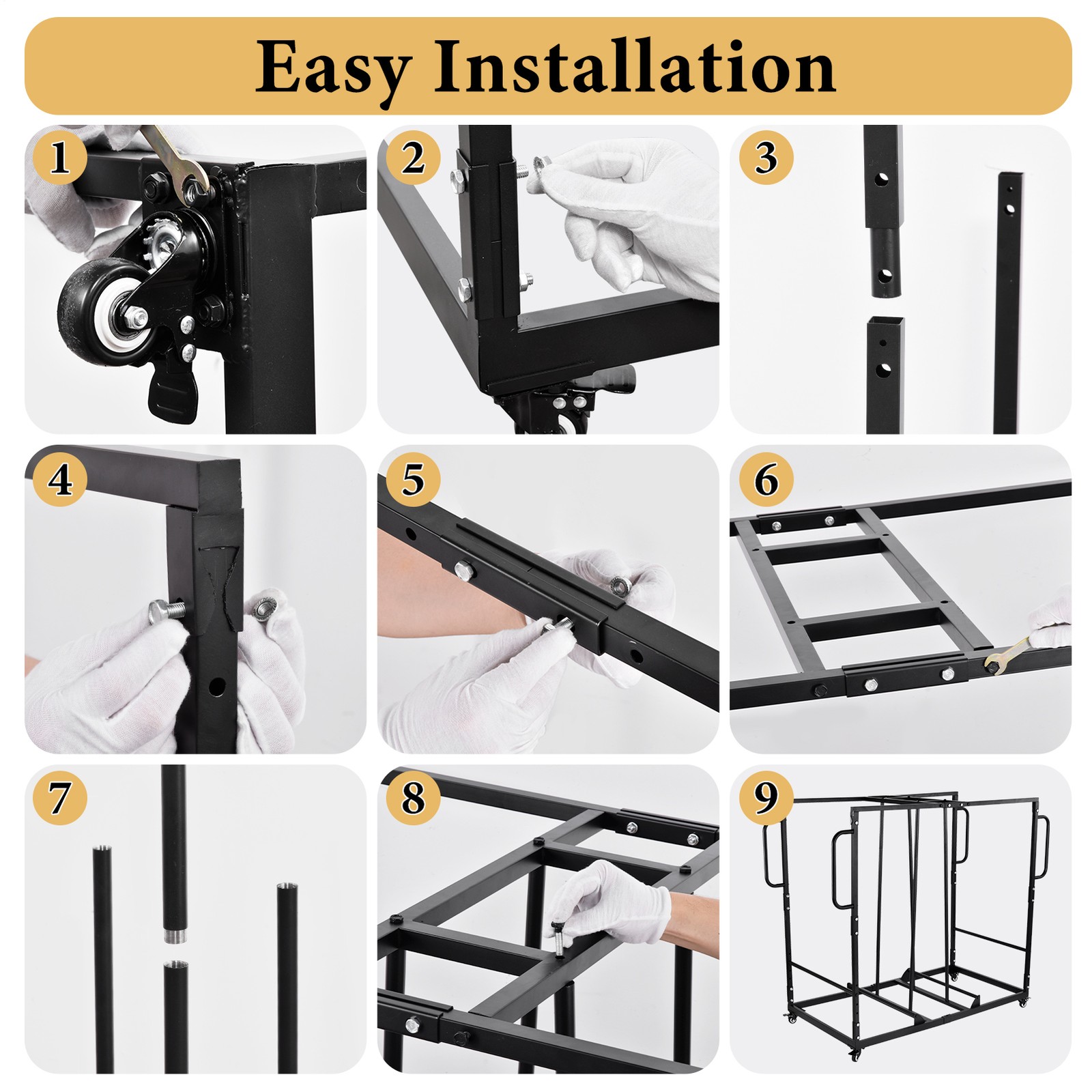 Easy Installation

1

2

3

4

5

6

7

8

9