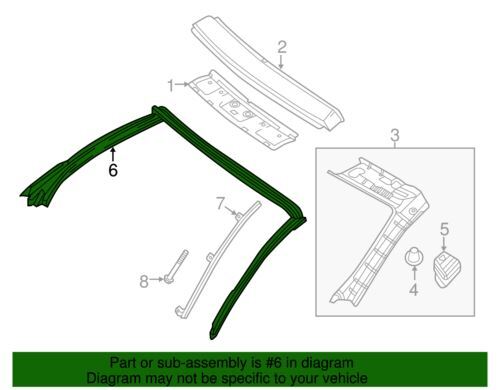 2
1
3
6
7
5
8
4

Part or sub-assembly is #6 in diagram
Diagram may not be specific to your vehicle