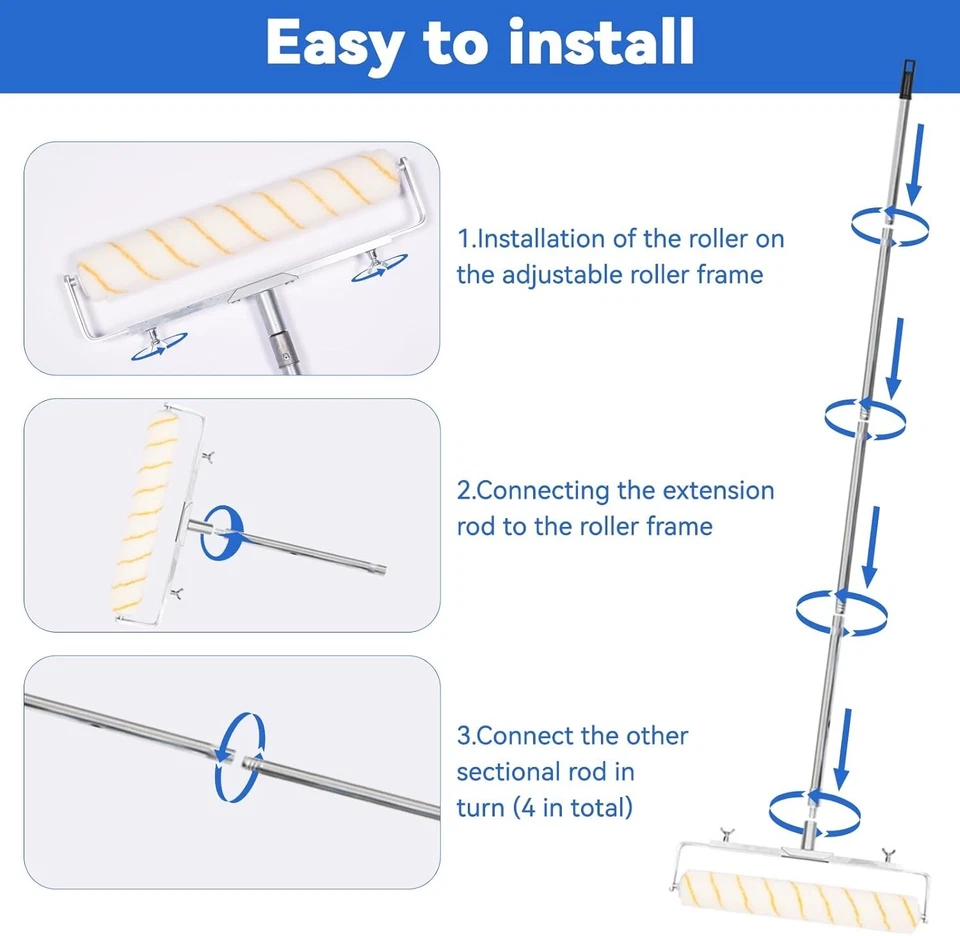 Easy to install

1.Installation of the roller on the adjustable roller frame

2.Connecting the extension rod to the roller frame

3.Connect the other sectional rod in turn (4 in total)