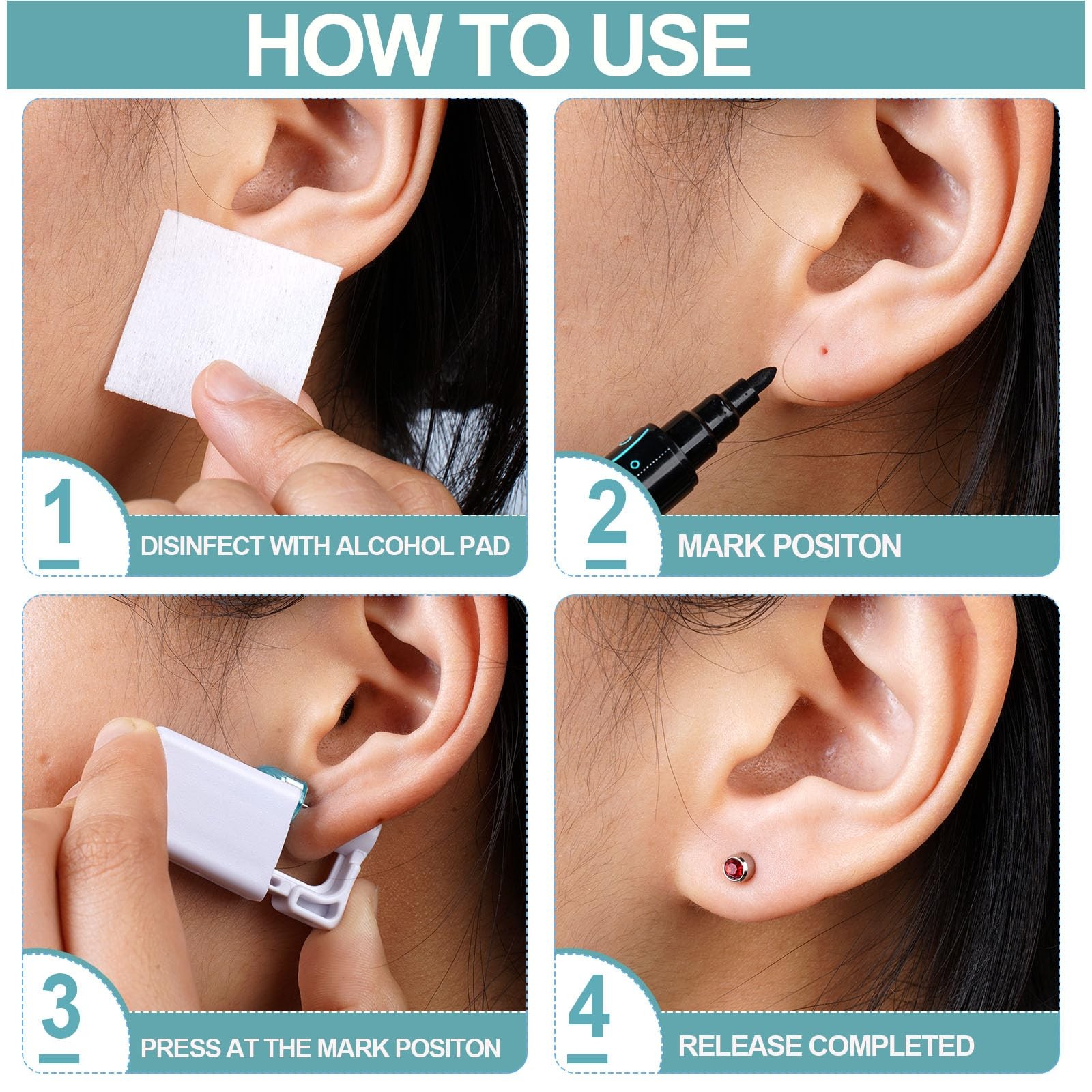 HOW TO USE

1
DISINFECT WITH ALCOHOL PAD

2
MARK POSITON

3
PRESS AT THE MARK POSITON

4
RELEASE COMPLETED