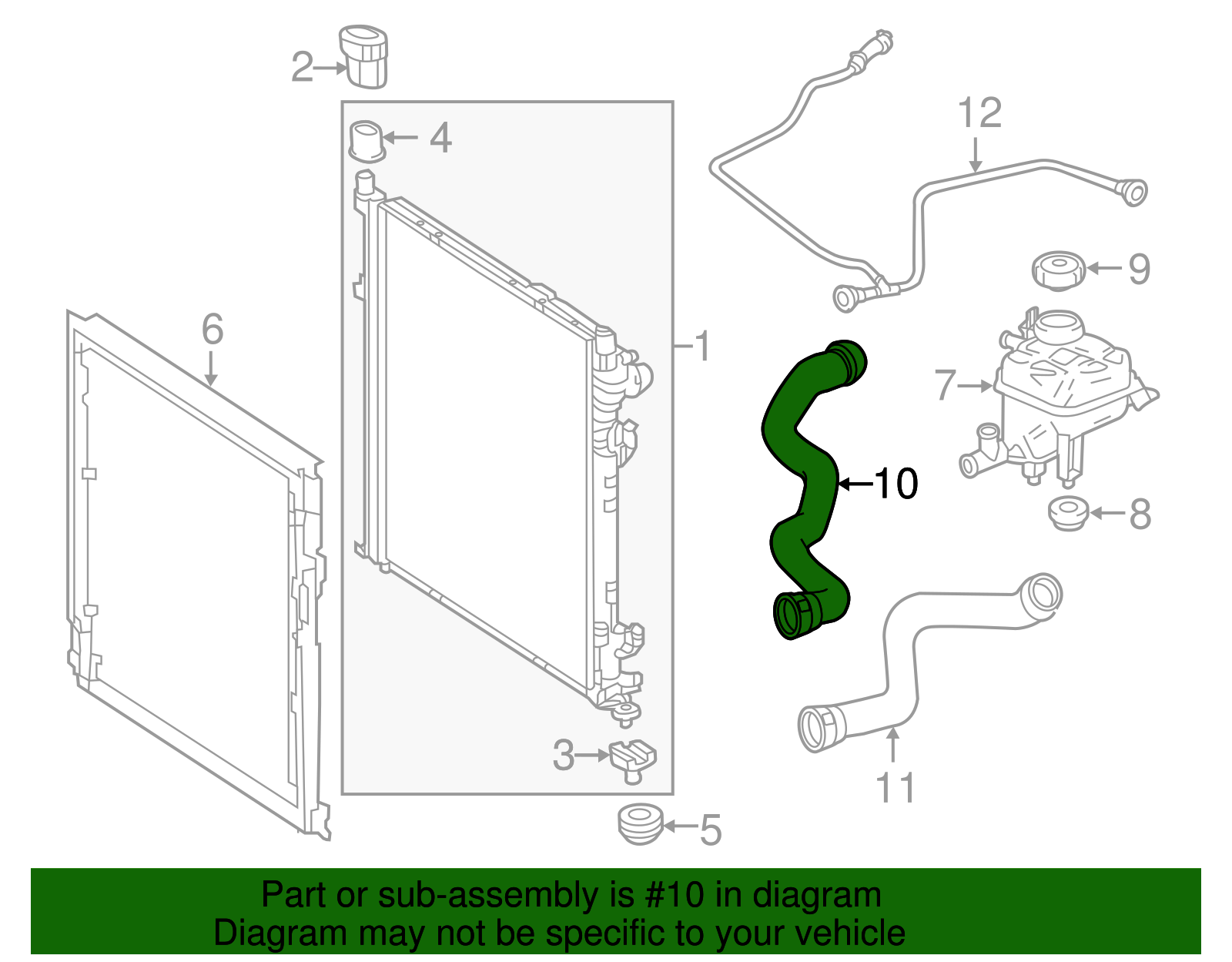 2
4
12
9
6
1
7
10
8
3
11
5

Part or sub-assembly is #10 in diagram
Diagram may not be specific to your vehicle