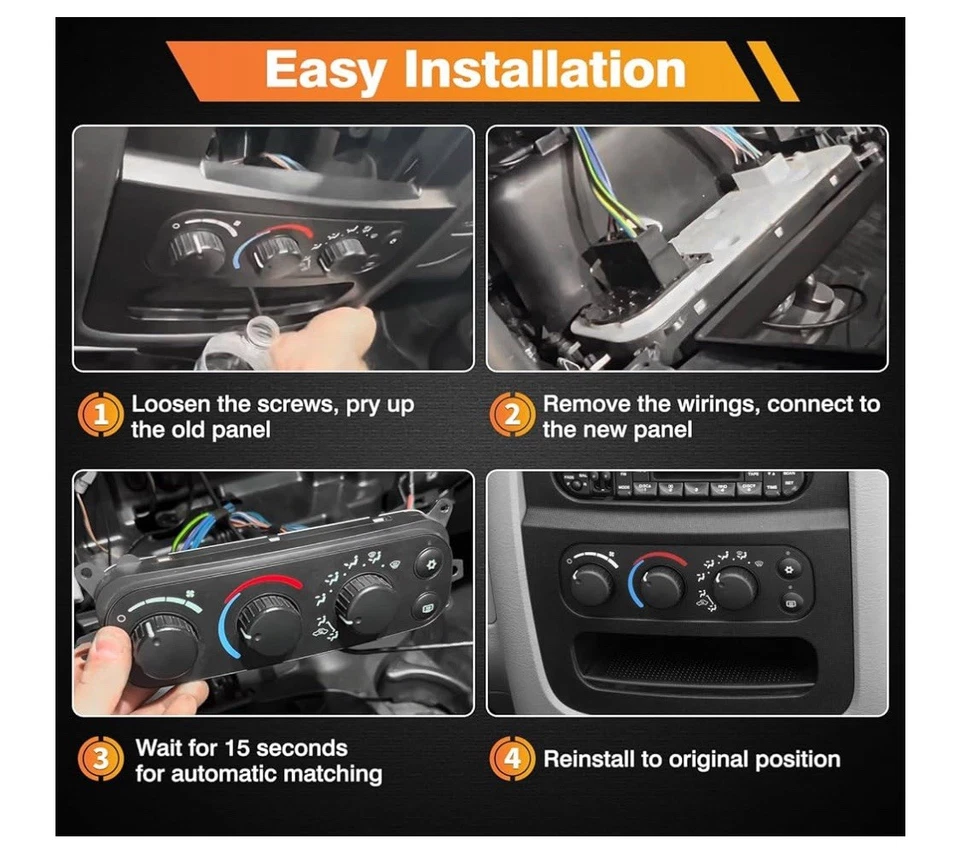 Easy Installation

1 Loosen the screws, pry up the old panel

2 Remove the wirings, connect to the new panel

3 Wait for 15 seconds for automatic matching

4 Reinstall to original position