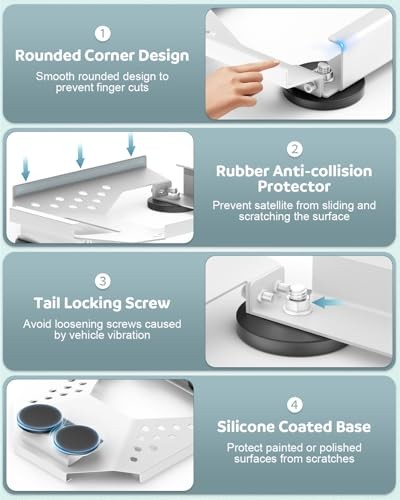 1
Rounded Corner Design
Smooth rounded design to prevent finger cuts

2
Rubber Anti-collision Protector
Prevent satellite from sliding and scratching the surface

3
Tail Locking Screw
Avoid loosening screws caused by vehicle vibration

4
Silicone Coated Base
Protect painted or polished surfaces from scratches