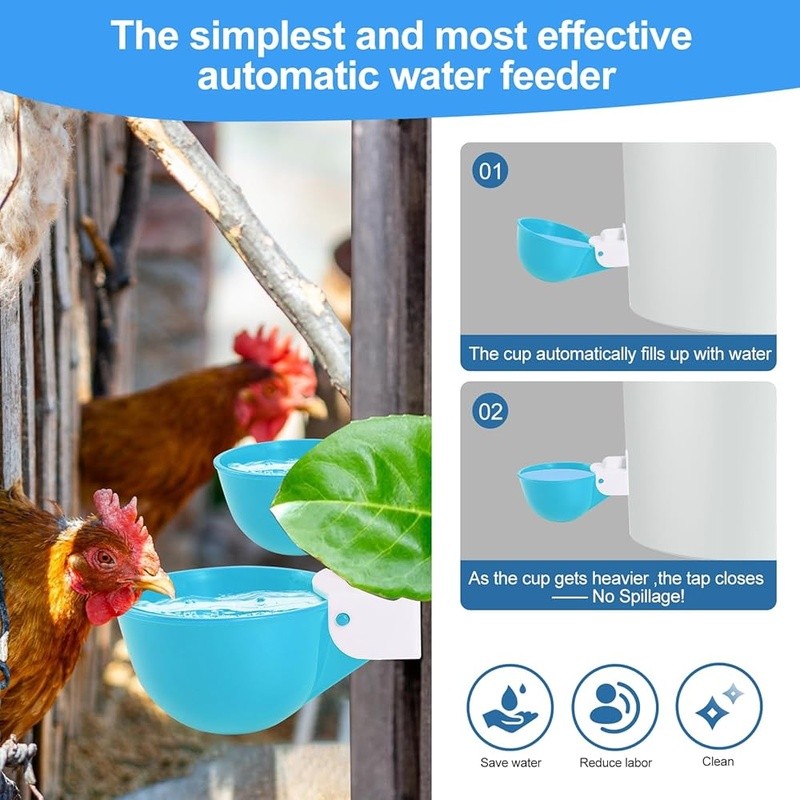 The simplest and most effective automatic water feeder

01

The cup automatically fills up with water

02

As the cup gets heavier ,the tap closes
—— No Spillage!

Save water

Reduce labor

Clean