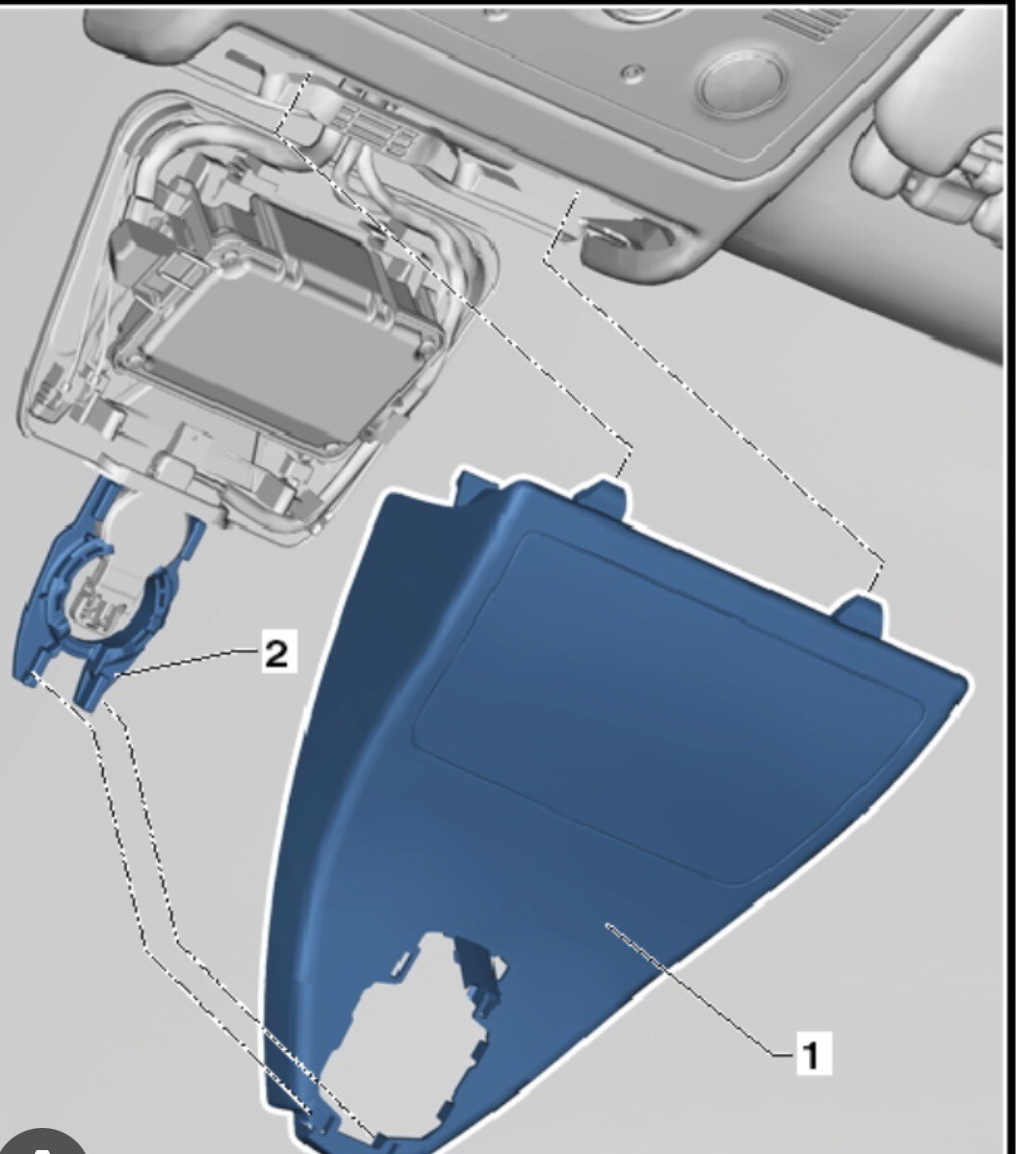 2

1