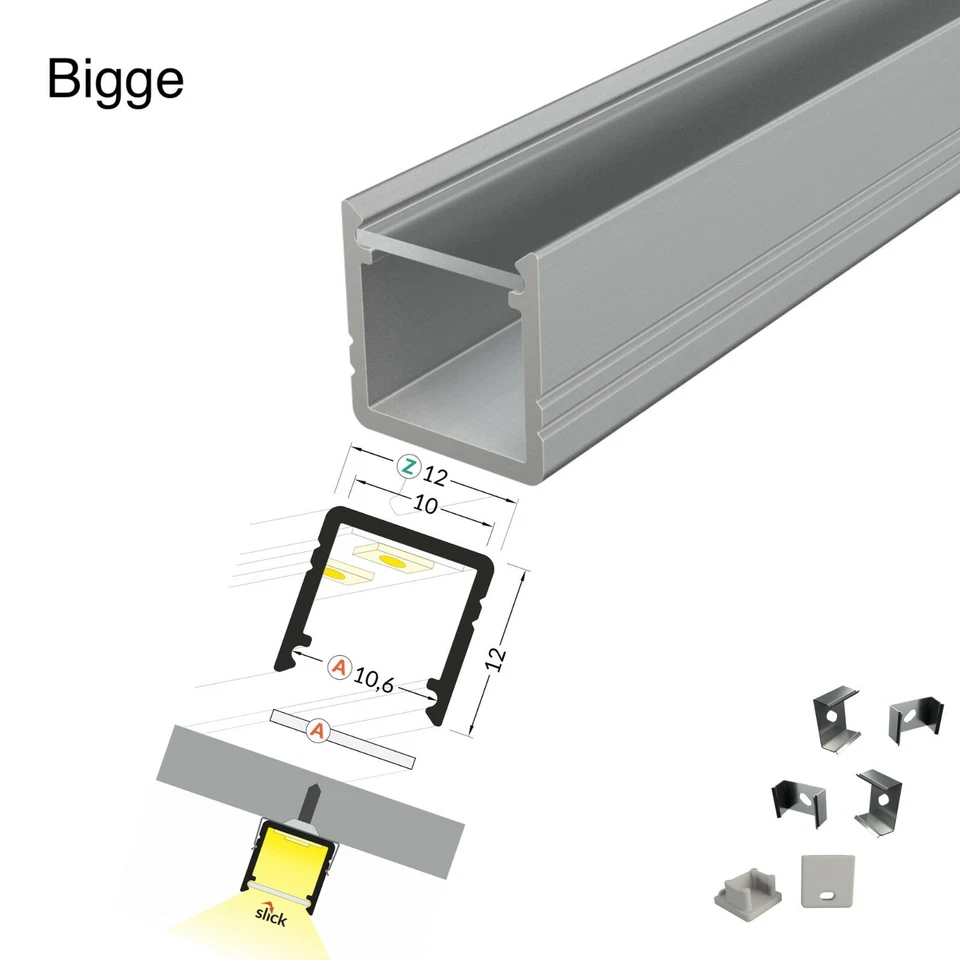 Bigge

Z 12
10
A 10,6
12
A
slick