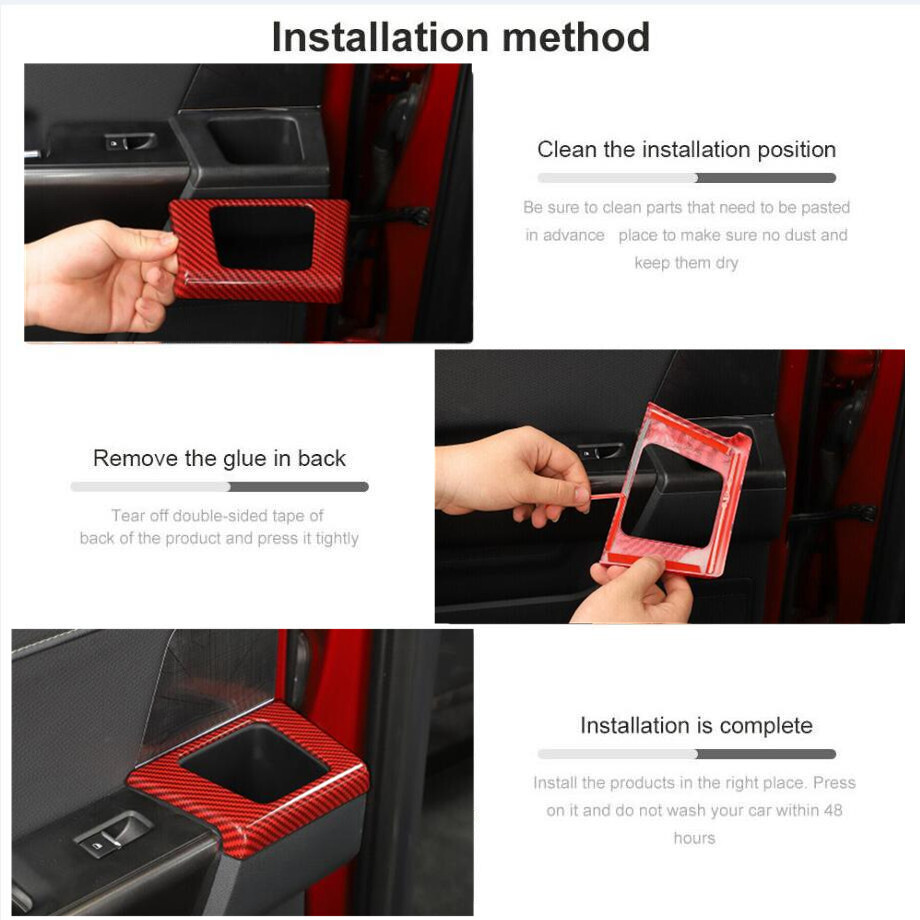 Installation method

Clean the installation position

Be sure to clean parts that need to be pasted in advance place to make sure no dust and keep them dry

Remove the glue in back

Tear off double-sided tape of back of the product and press it tightly

Installation is complete

Install the products in the right place. Press on it and do not wash your car within 48 hours