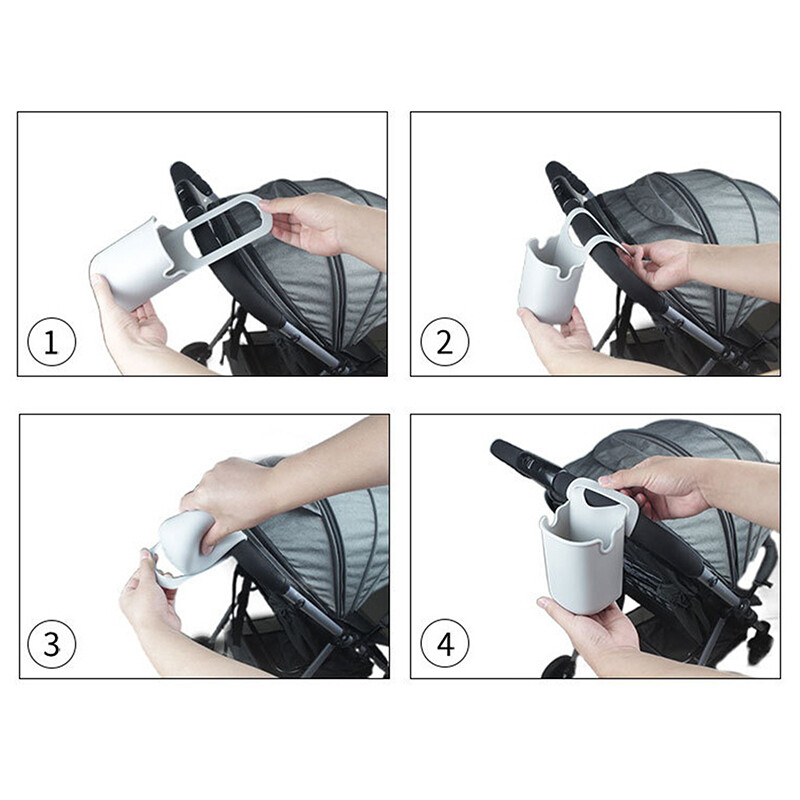 1

2

3

4