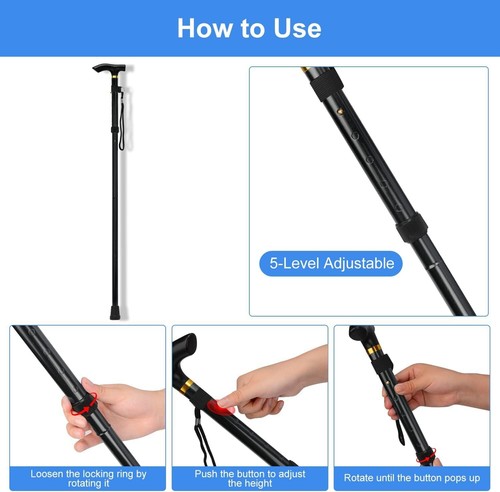 How to Use

5-Level Adjustable

Loosen the locking ring by rotating it

Push the button to adjust the height

Rotate until the button pops up