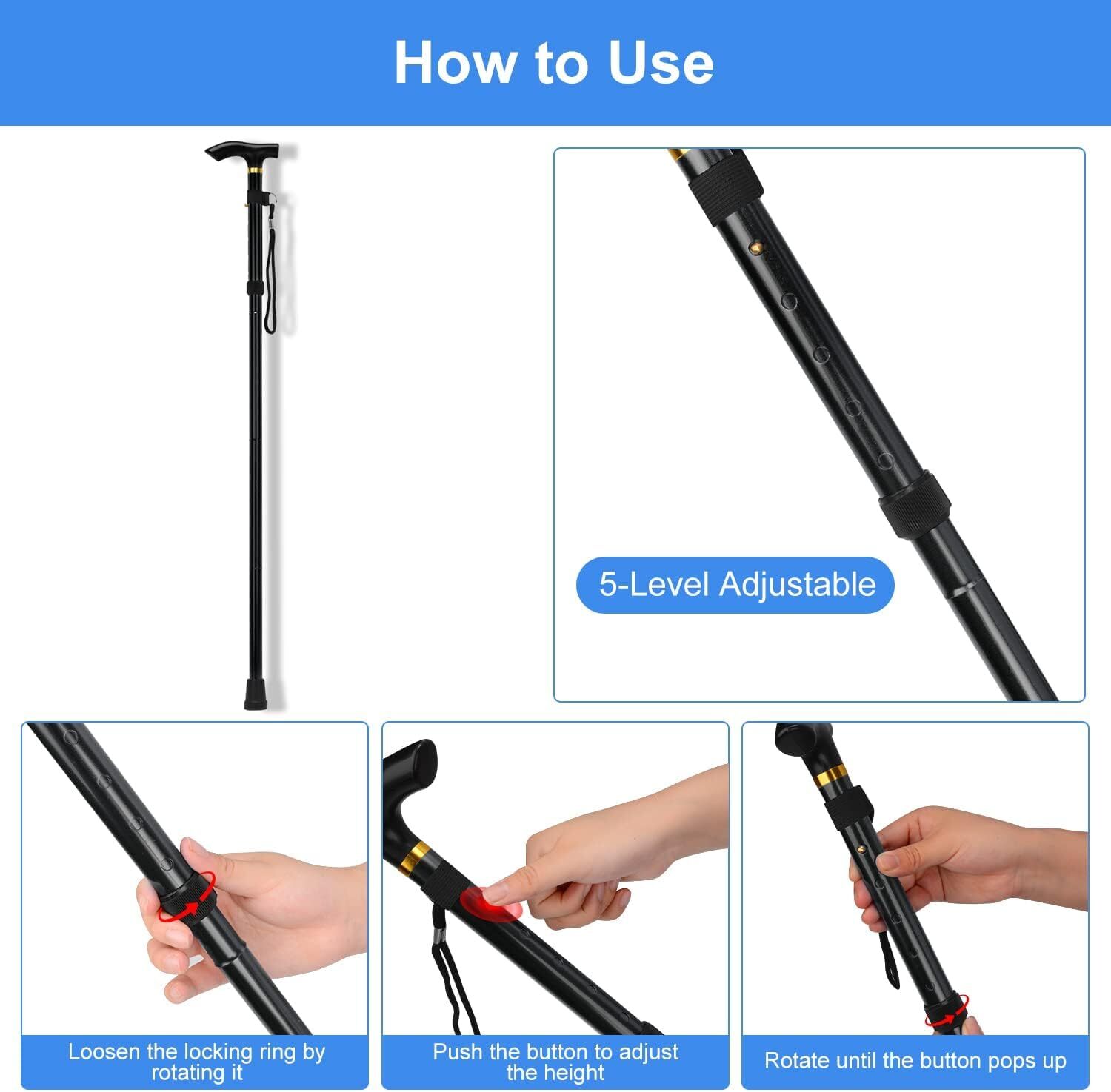 How to Use

5-Level Adjustable

Loosen the locking ring by rotating it

Push the button to adjust the height

Rotate until the button pops up