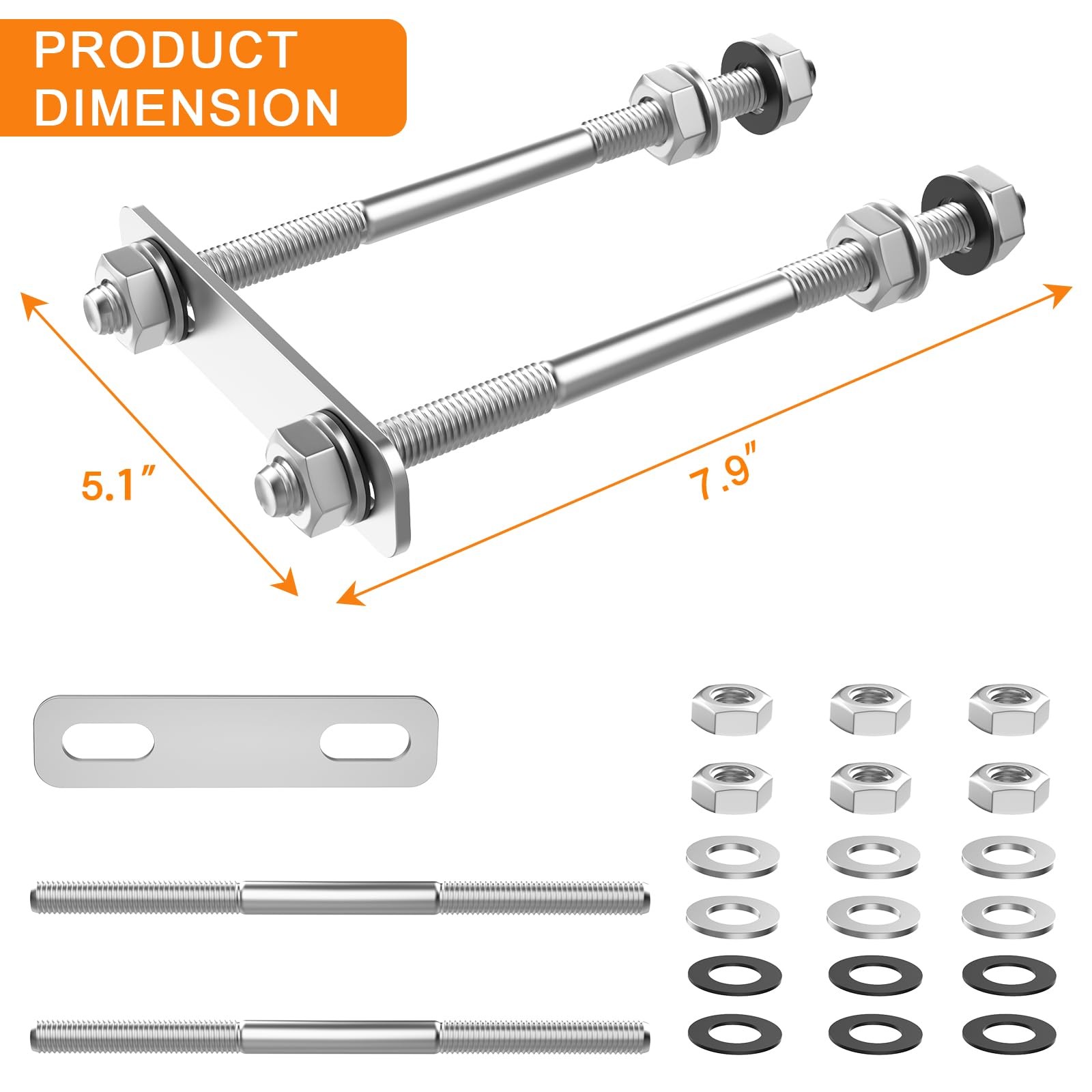 PRODUCT DIMENSION

5.1″

7.9″