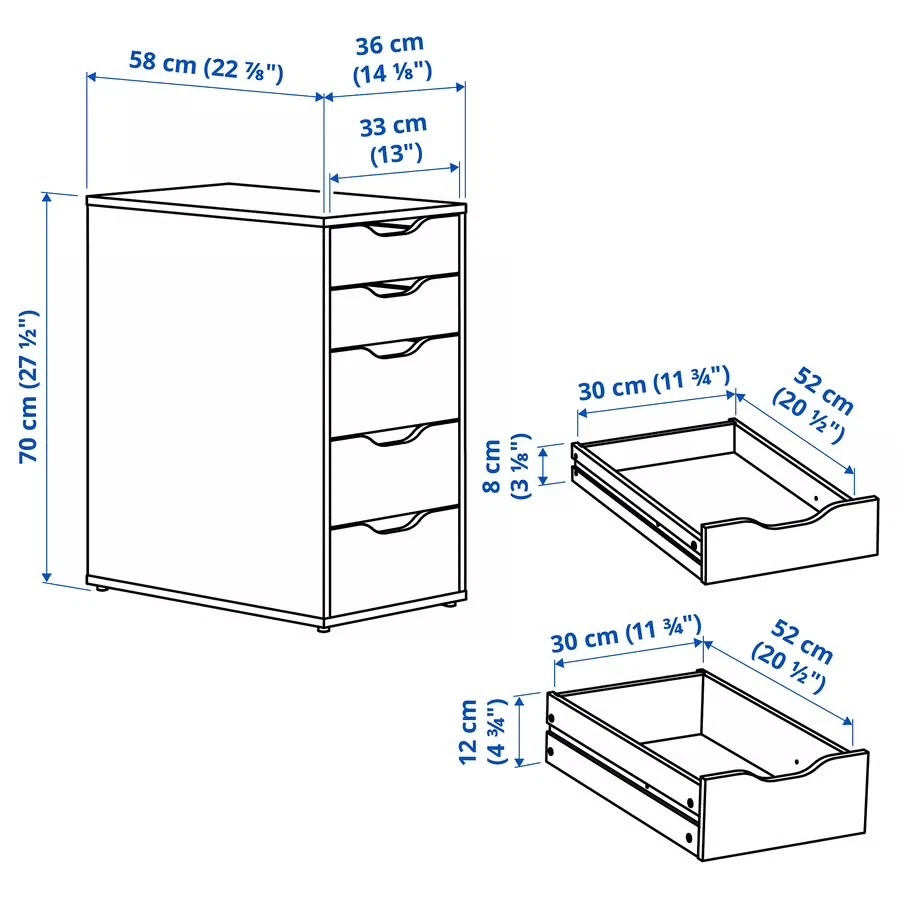 58 cm (22 ⅞")

36 cm (14 ⅛")

33 cm (13")

70 cm (27 ½")

30 cm (11 ¾")

52 cm (20 ½")

8 cm (3 ⅛")

30 cm (11 ¾")

52 cm (20 ½")

12 cm (4 ¾")