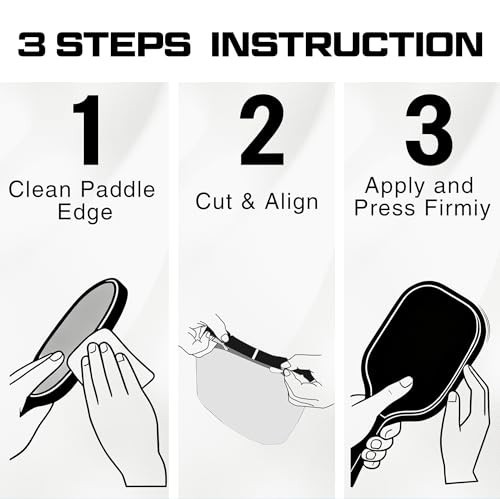 3 STEPS INSTRUCTION

1
Clean Paddle Edge

2
Cut & Align

3
Apply and Press Firmiy